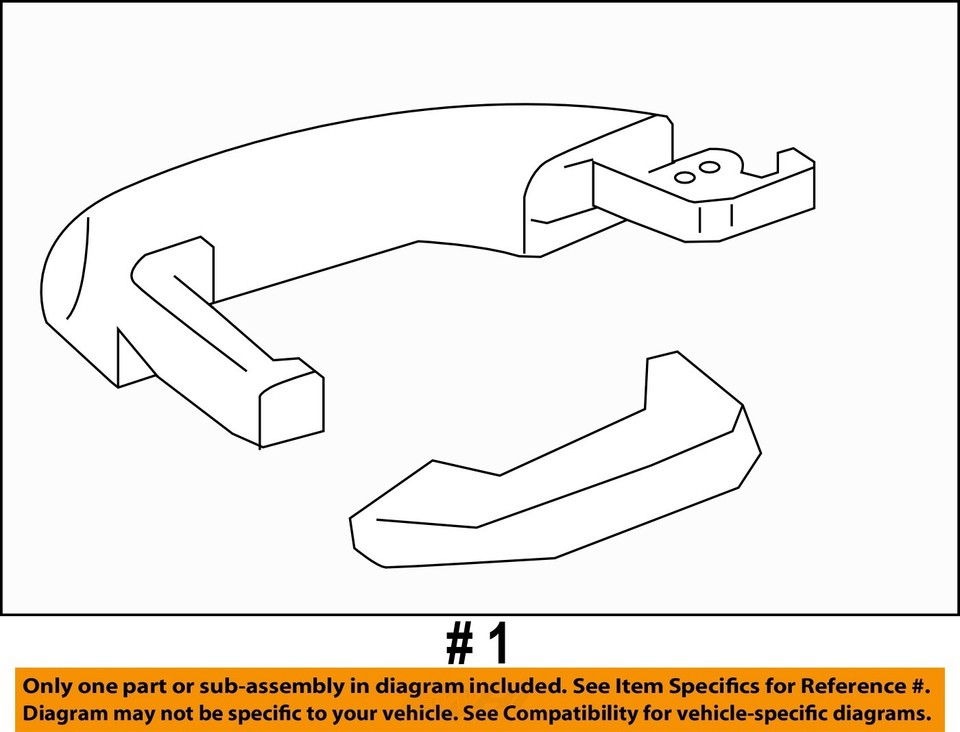 # 1

Only one part or sub-assembly in diagram included. See Item Specifics for Reference #. Diagram may not be specific to your vehicle. See Compatibility for vehicle-specific diagrams.