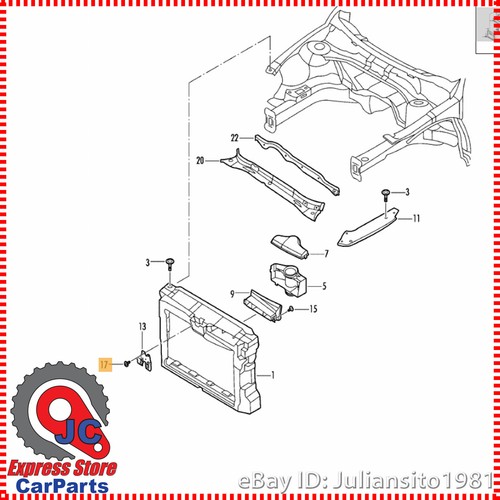 22
20
3
11
7
3
5
9
15
13
17
1
JC
Express Store
CarParts
eBay ID: Juliansito1981