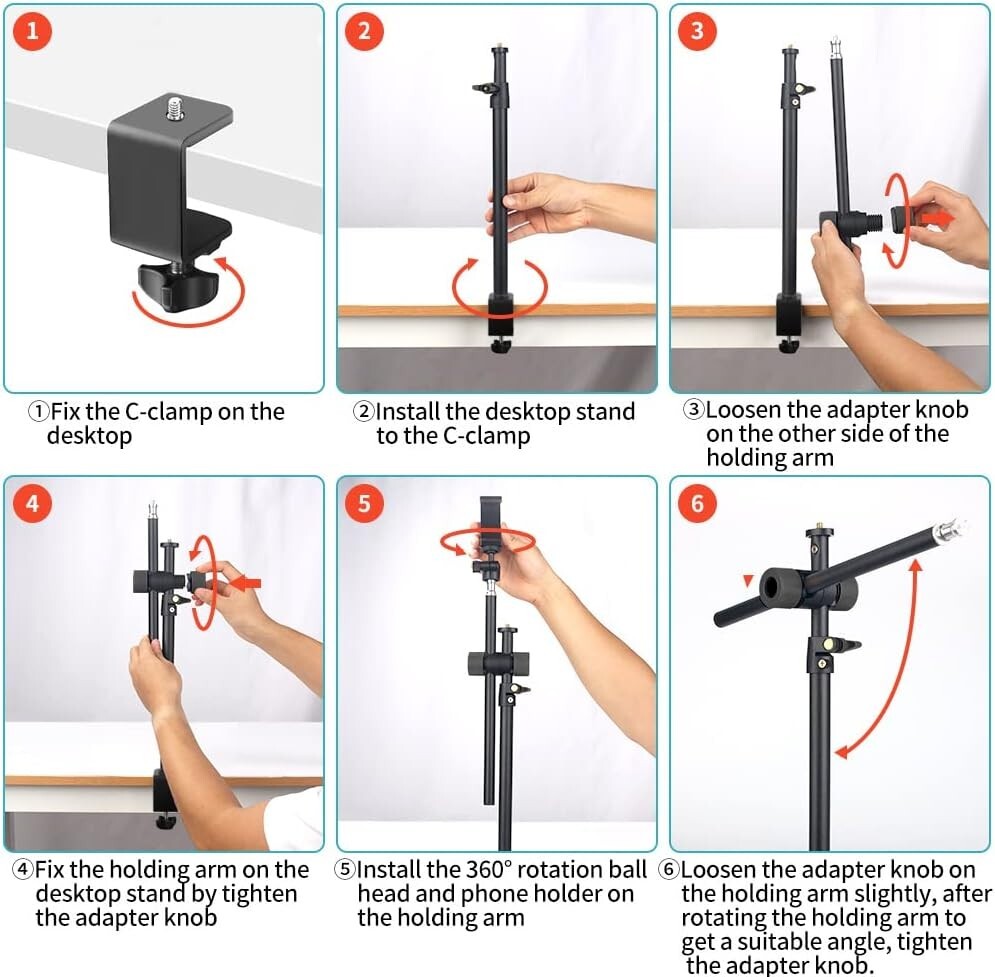 1

①Fix the C-clamp on the desktop

2

②Install the desktop stand to the C-clamp

3

③Loosen the adapter knob on the other side of the holding arm

4

④Fix the holding arm on the desktop stand by tighten the adapter knob

5

⑤Install the 360° rotation ball head and phone holder on the holding arm

6

⑥Loosen the adapter knob on the holding arm slightly, after rotating the holding arm to get a suitable angle, tighten the adapter knob.