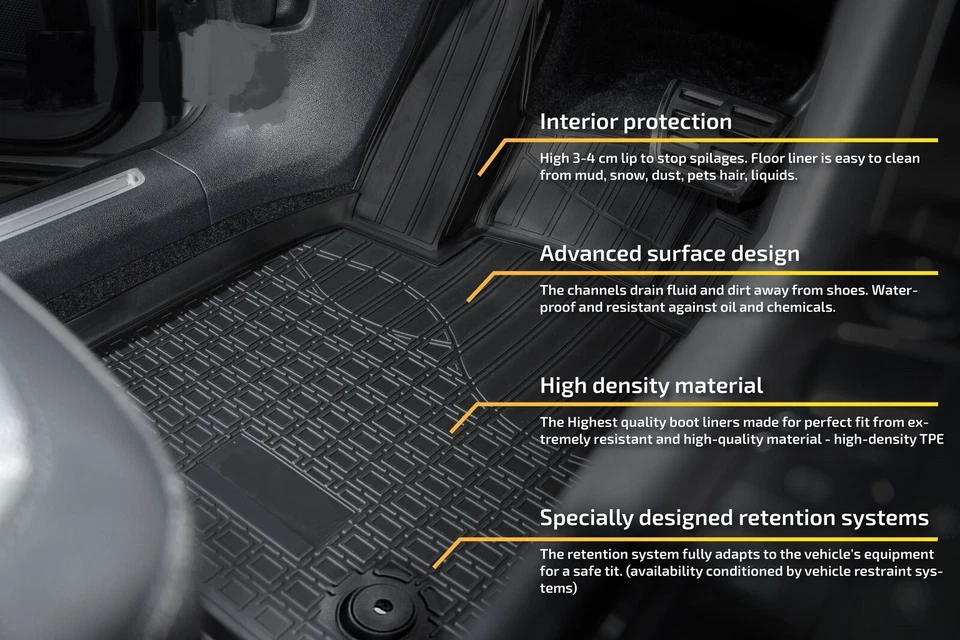 Interior protection

High 3-4 cm lip to stop spilages. Floor liner is easy to clean from mud, snow, dust, pets hair, liquids.

Advanced surface design

The channels drain fluid and dirt away from shoes. Waterproof and resistant against oil and chemicals.

High density material

The Highest quality boot liners made for perfect fit from extremely resistant and high-quality material - high-density TPE

Specially designed retention systems

The retention system fully adapts to the vehicle's equipment for a safe tit. (availability conditioned by vehicle restraint systems)