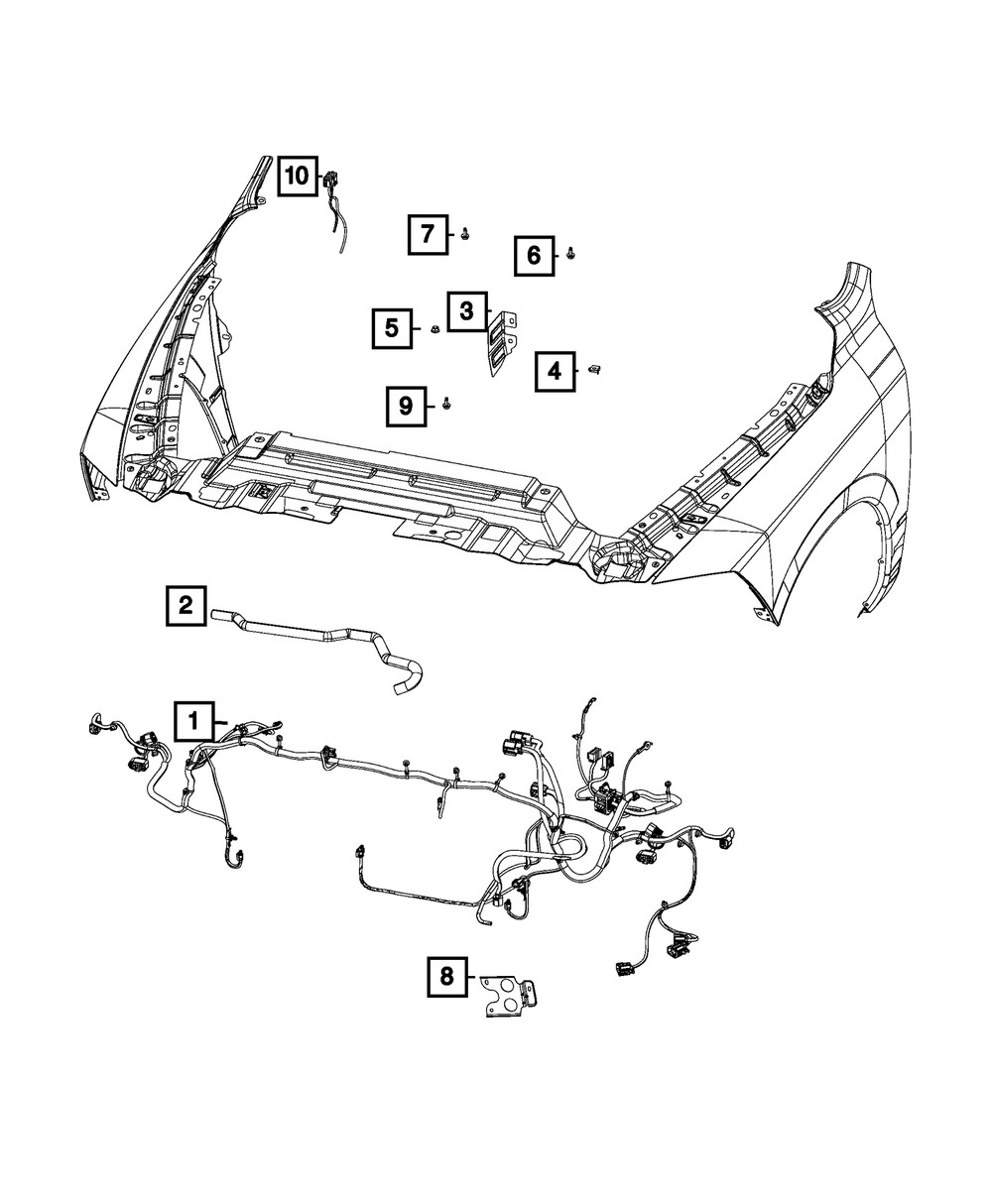 10
7
6
3
5
4
9
2
1
8