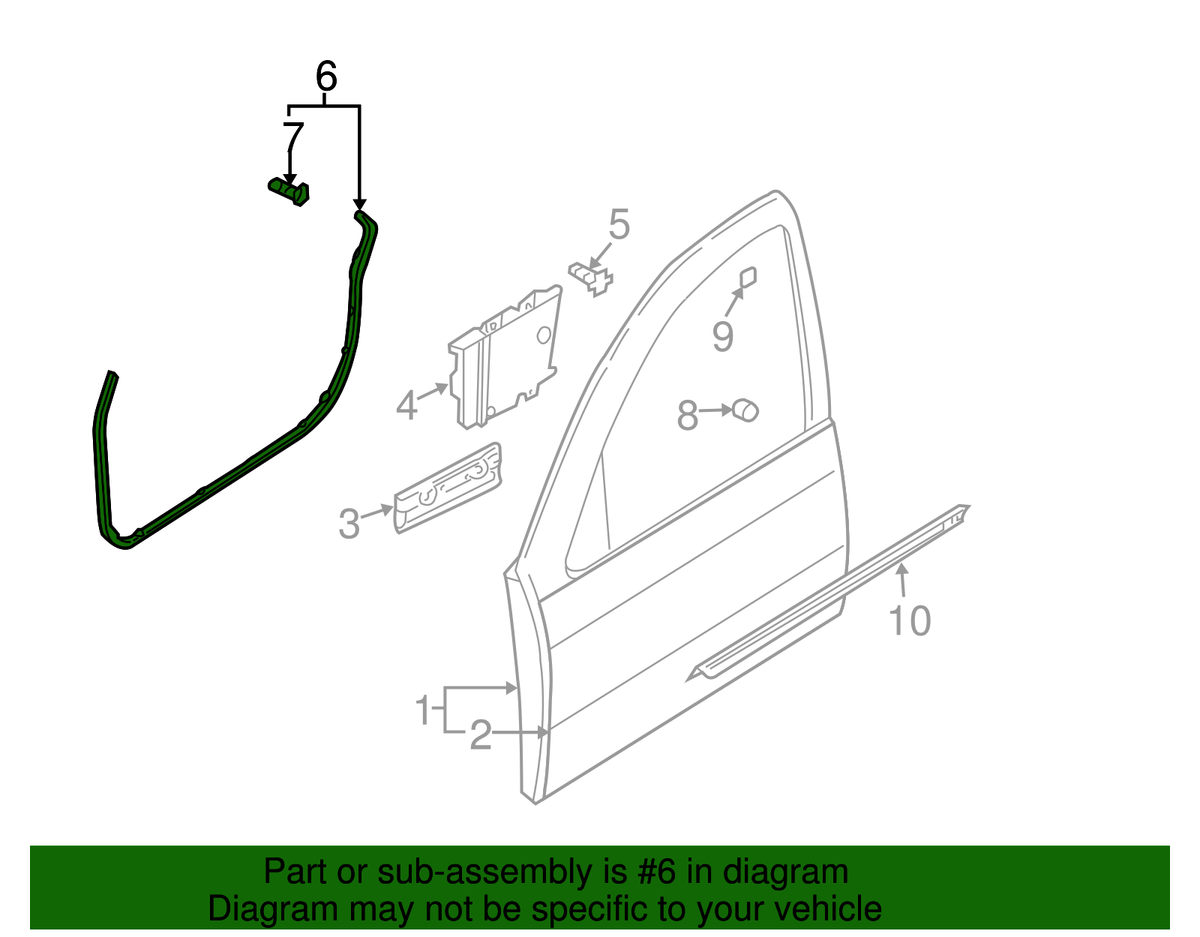 6
7
5
9
4
8
3
10
1
2

Part or sub-assembly is #6 in diagram
Diagram may not be specific to your vehicle