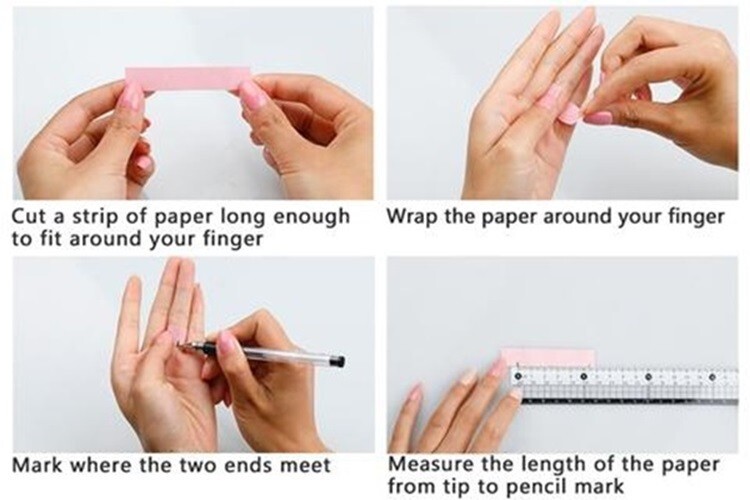 Cut a strip of paper long enough to fit around your finger

Wrap the paper around your finger

Mark where the two ends meet

Measure the length of the paper from tip to pencil mark