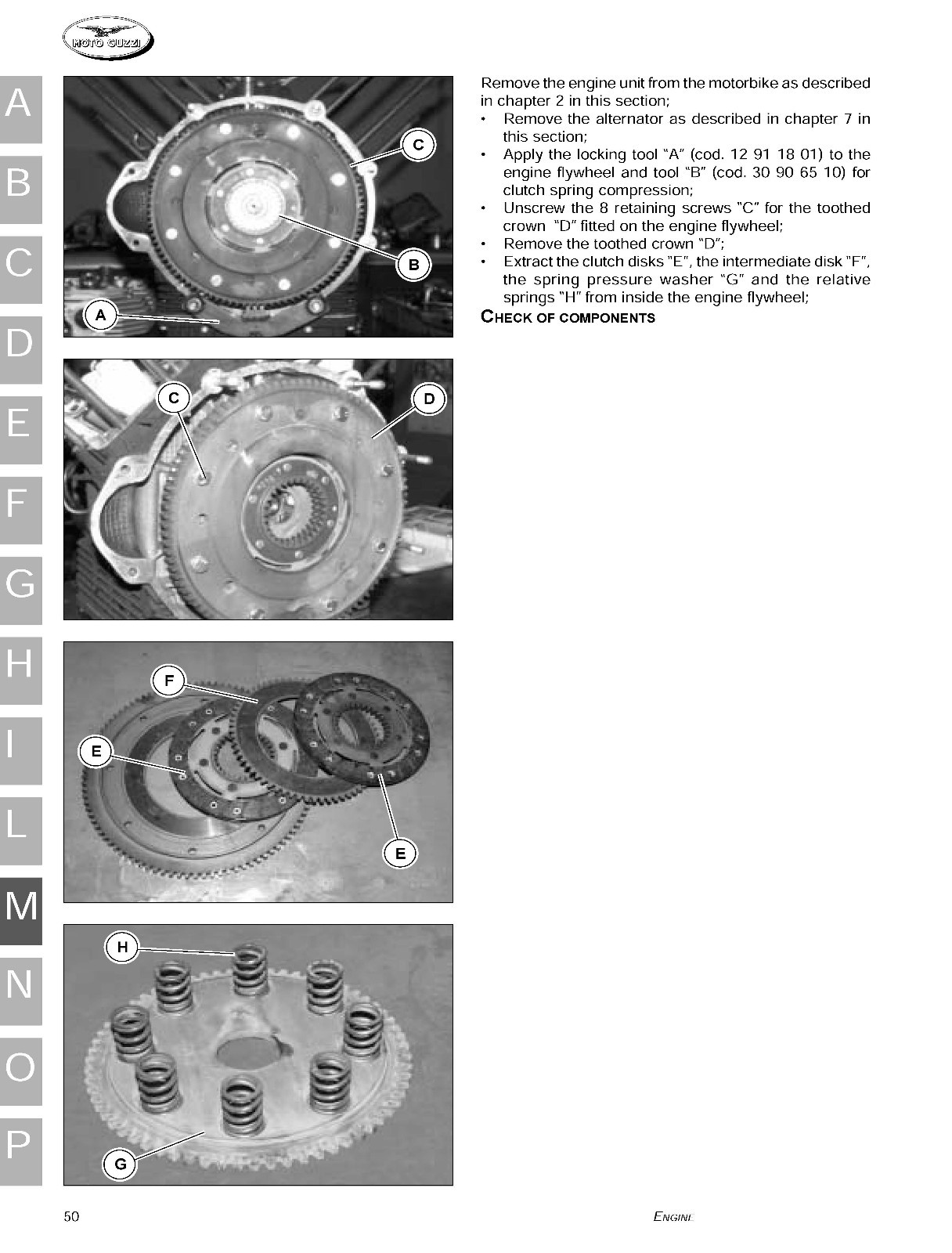 MOTO GUZZI

A
B
C
D
E
F
G
H
I
L
M
N
O
P

C
B
A

C
D

F
E
E

H
G

Remove the engine unit from the motorbike as described in chapter 2 in this section;
• Remove the alternator as described in chapter 7 in this section;
• Apply the locking tool "A" (cod. 12 91 18 01) to the engine flywheel and tool "B" (cod. 30 90 65 10) for clutch spring compression;
• Unscrew the 8 retaining screws "C" for the toothed crown "D" fitted on the engine flywheel;
• Remove the toothed crown "D";
• Extract the clutch disks "E", the intermediate disk "F", the spring pressure washer "G" and the relative springs "H" from inside the engine flywheel;

CHECK OF COMPONENTS

50

ENGINE