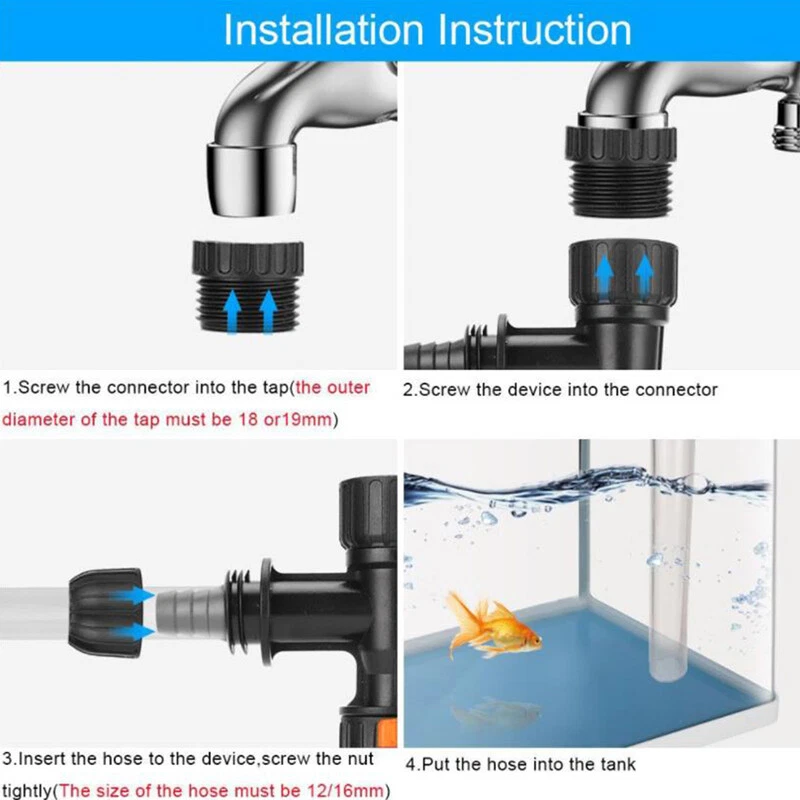 Installation Instruction

1.Screw the connector into the tap(the outer diameter of the tap must be 18 or19mm)

2.Screw the device into the connector

3.Insert the hose to the device,screw the nut tightly(The size of the hose must be 12/16mm)

4.Put the hose into the tank