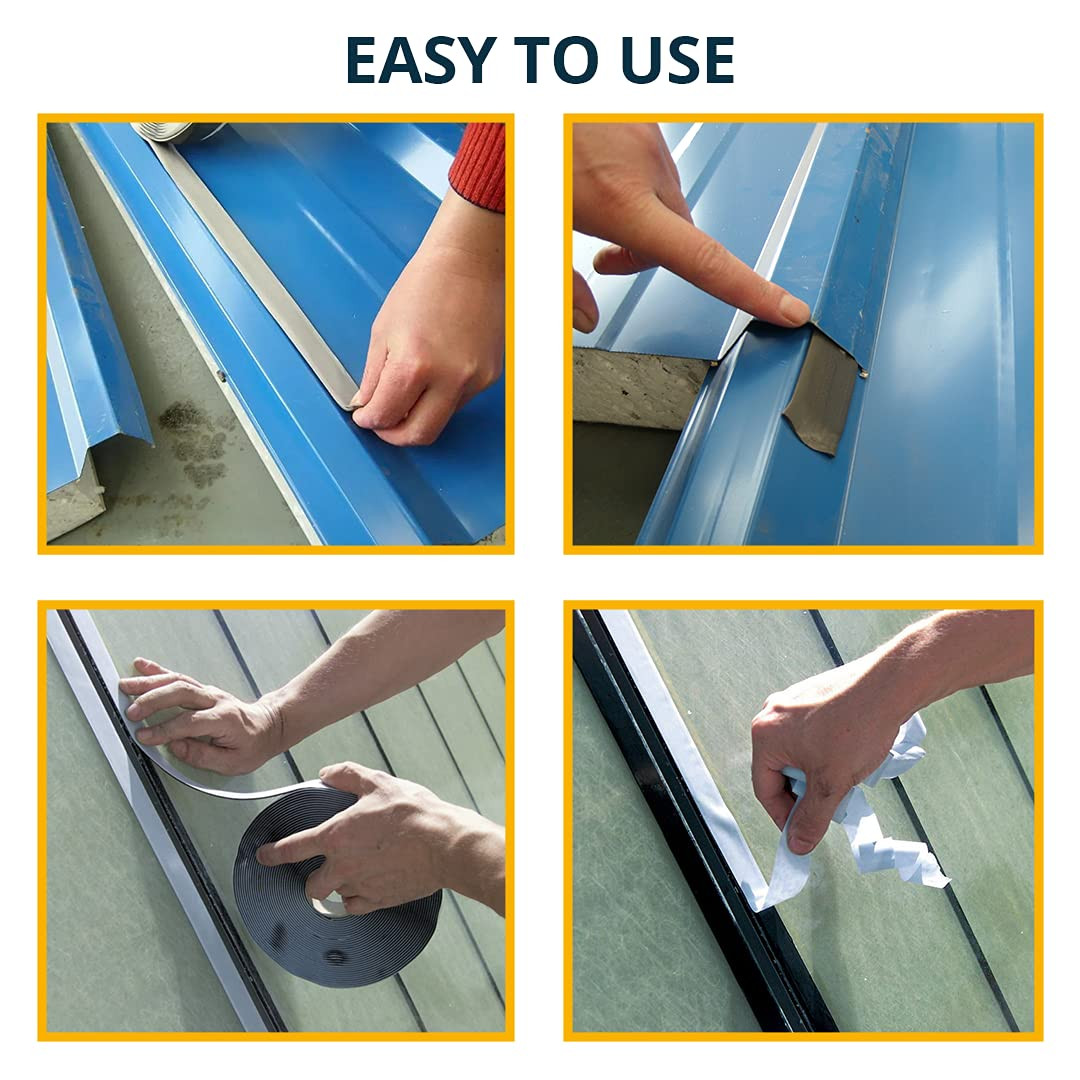 EASY TO USE