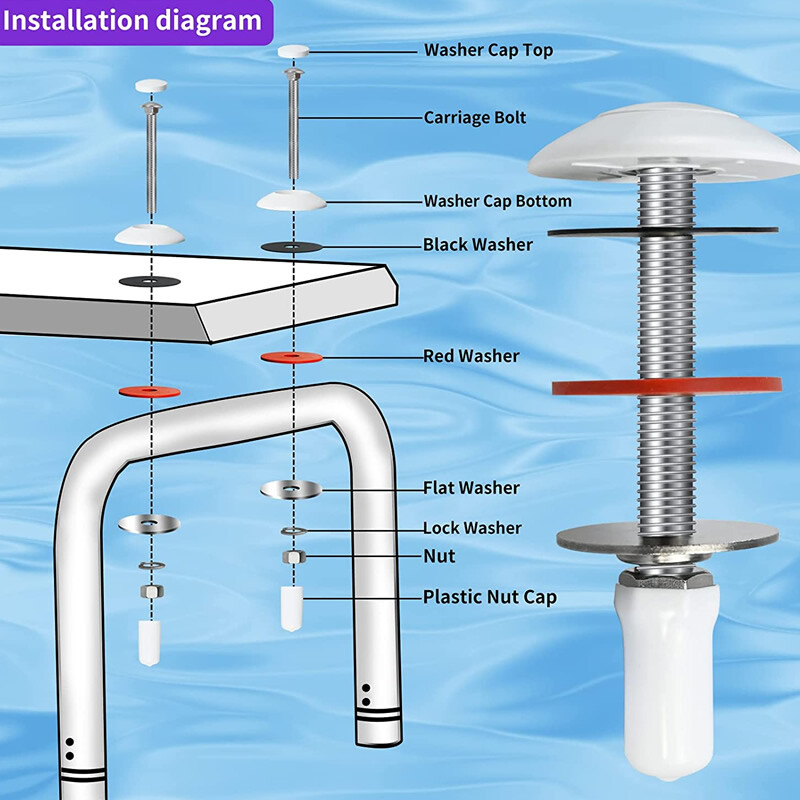 Installation diagram

Washer Cap Top

Carriage Bolt

Washer Cap Bottom

Black Washer

Red Washer

Flat Washer

Lock Washer

Nut

Plastic Nut Cap