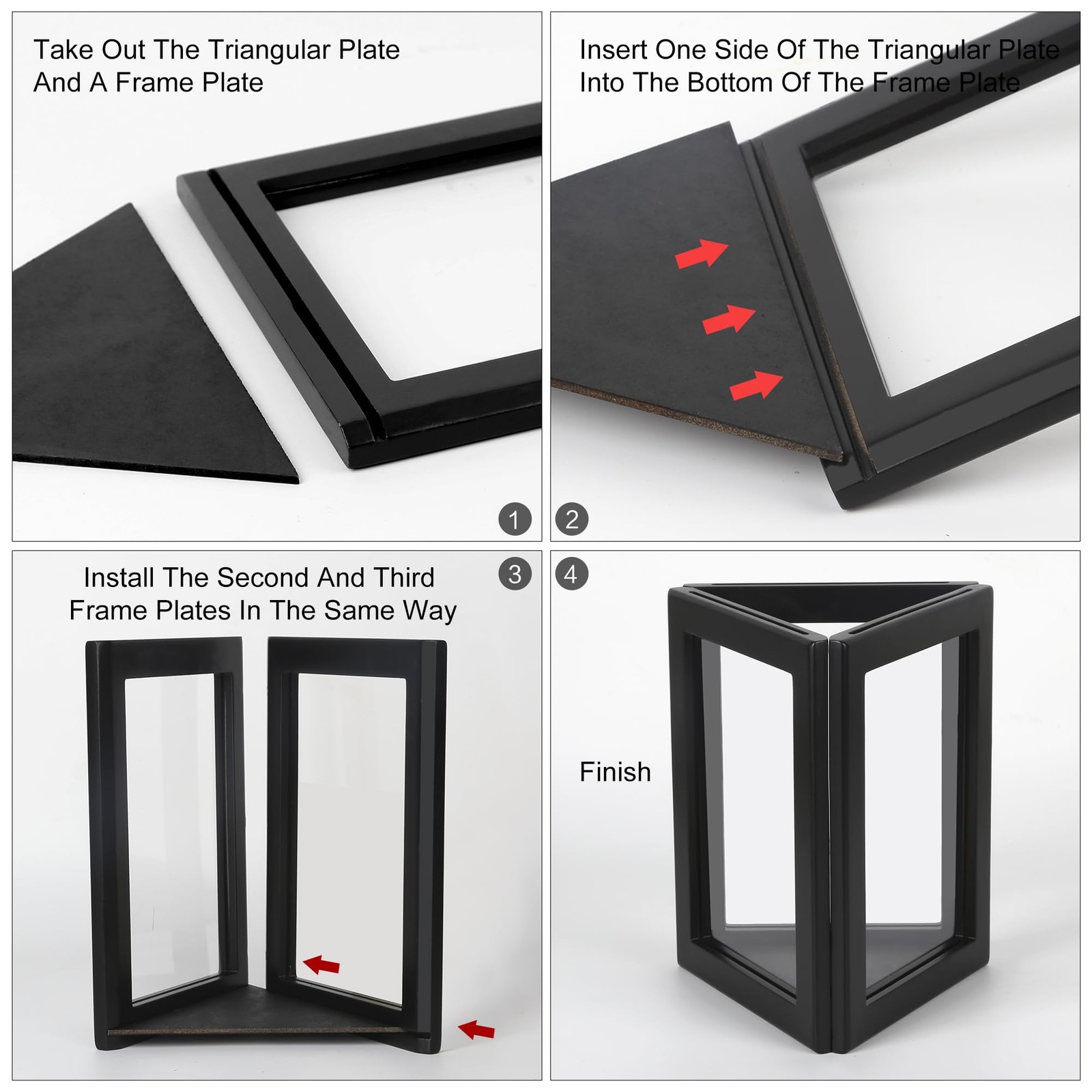 Take Out The Triangular Plate And A Frame Plate

1

Insert One Side Of The Triangular Plate Into The Bottom Of The Frame Plate

2

Install The Second And Third Frame Plates In The Same Way

3

4

Finish