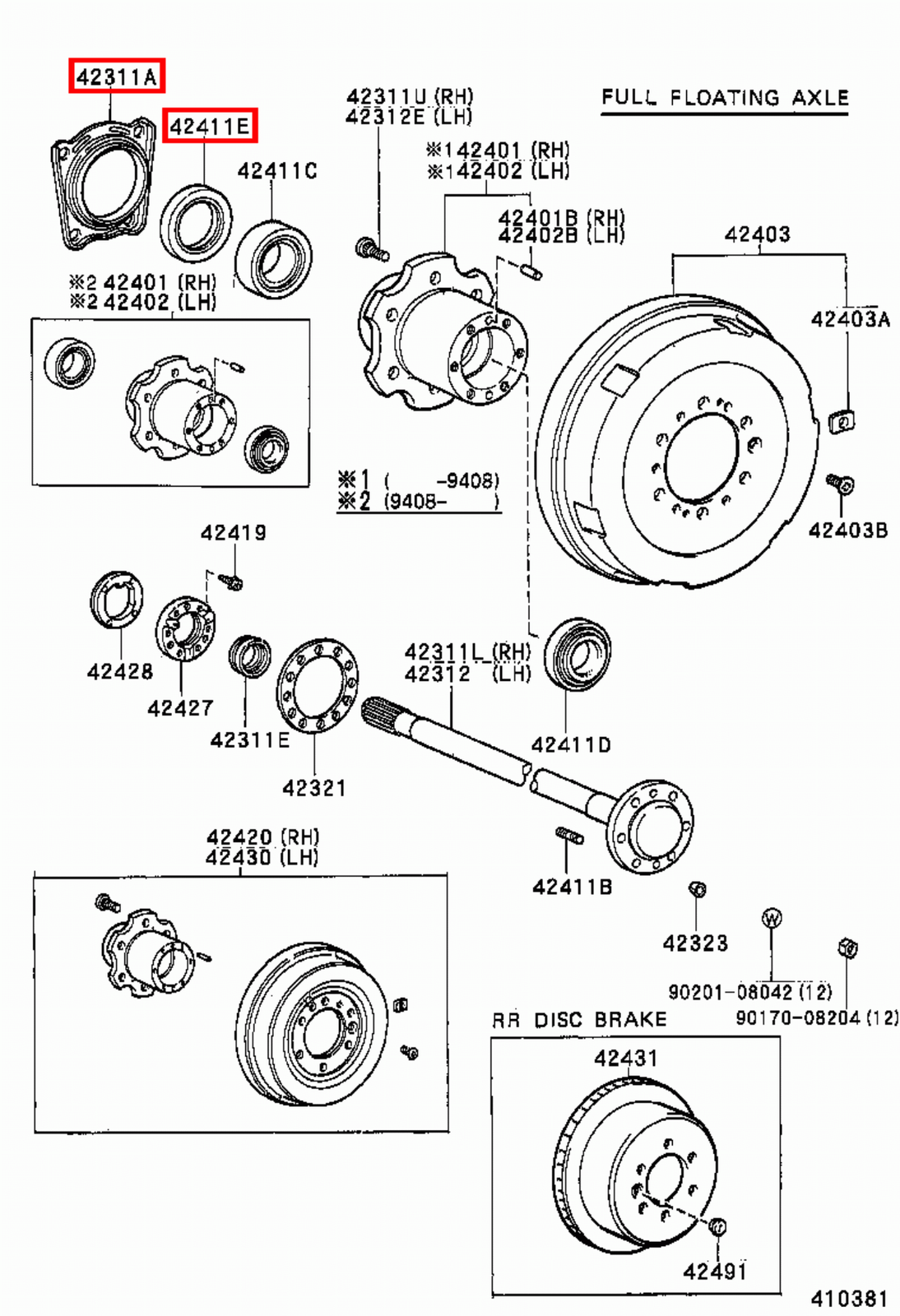 42311A

42411E

42411C

42311U (RH)
42312E (LH)

FULL FLOATING AXLE

※1 42401 (RH)
※1 42402 (LH)

42401B (RH)
42402B (LH)

42403

42403A

※2 42401 (RH)
※2 42402 (LH)

※1 ( -9408)
※2 (9408- )

42403B

42419

42428

42427

42311E

42321

42311L (RH)
42312 (LH)

42411D

42411B

42420 (RH)
42430 (LH)

42323

W

90201-08042 (12)

90170-08204 (12)

RR DISC BRAKE

42431

42491

410381