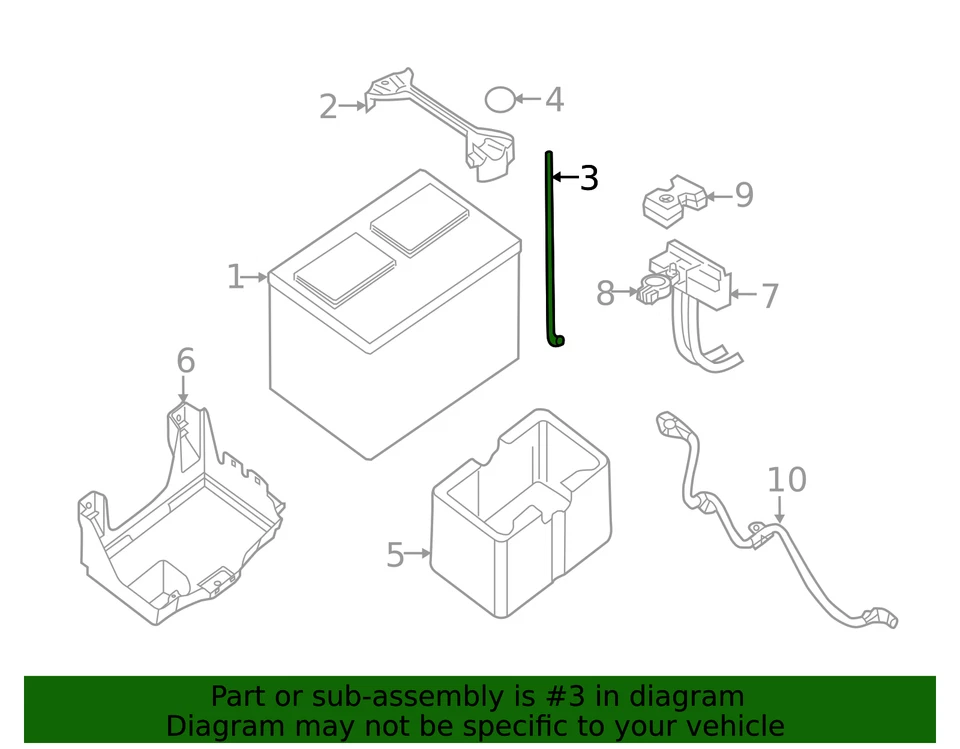 2
4
3
9
1
8
7
6
10
5

Part or sub-assembly is #3 in diagram
Diagram may not be specific to your vehicle