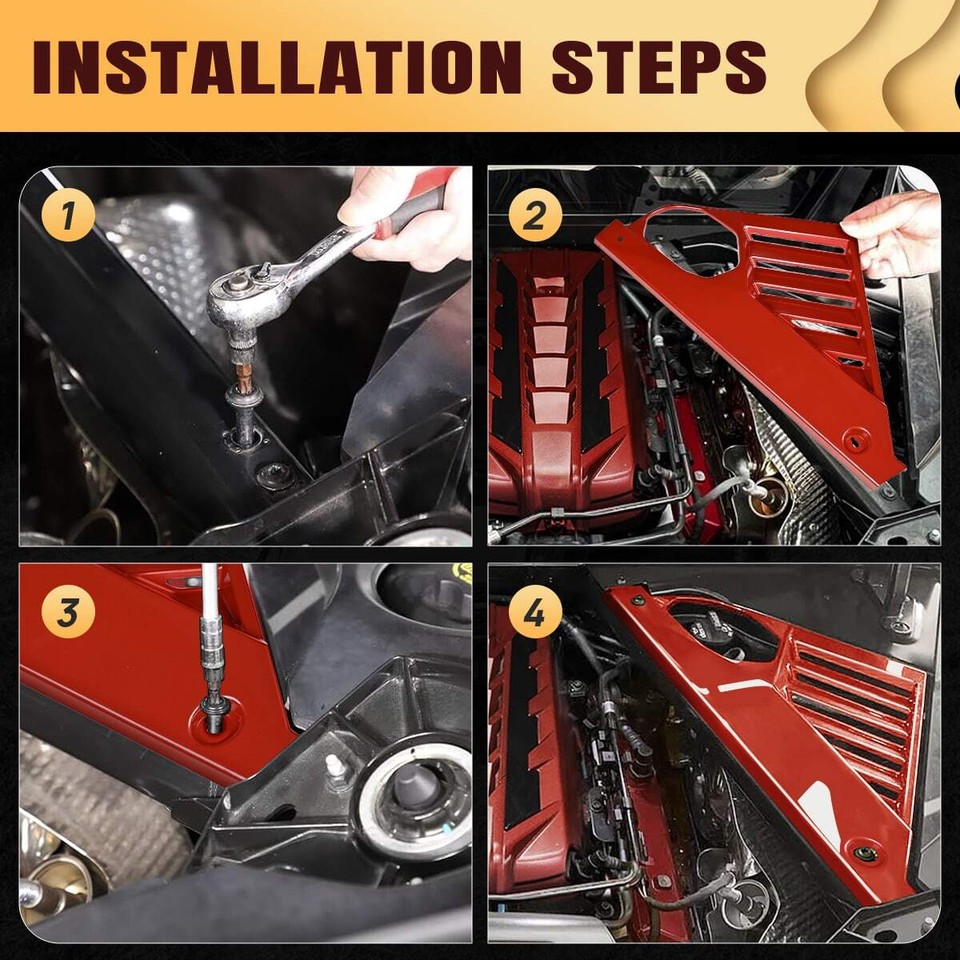 INSTALLATION STEPS

1

2

3

4