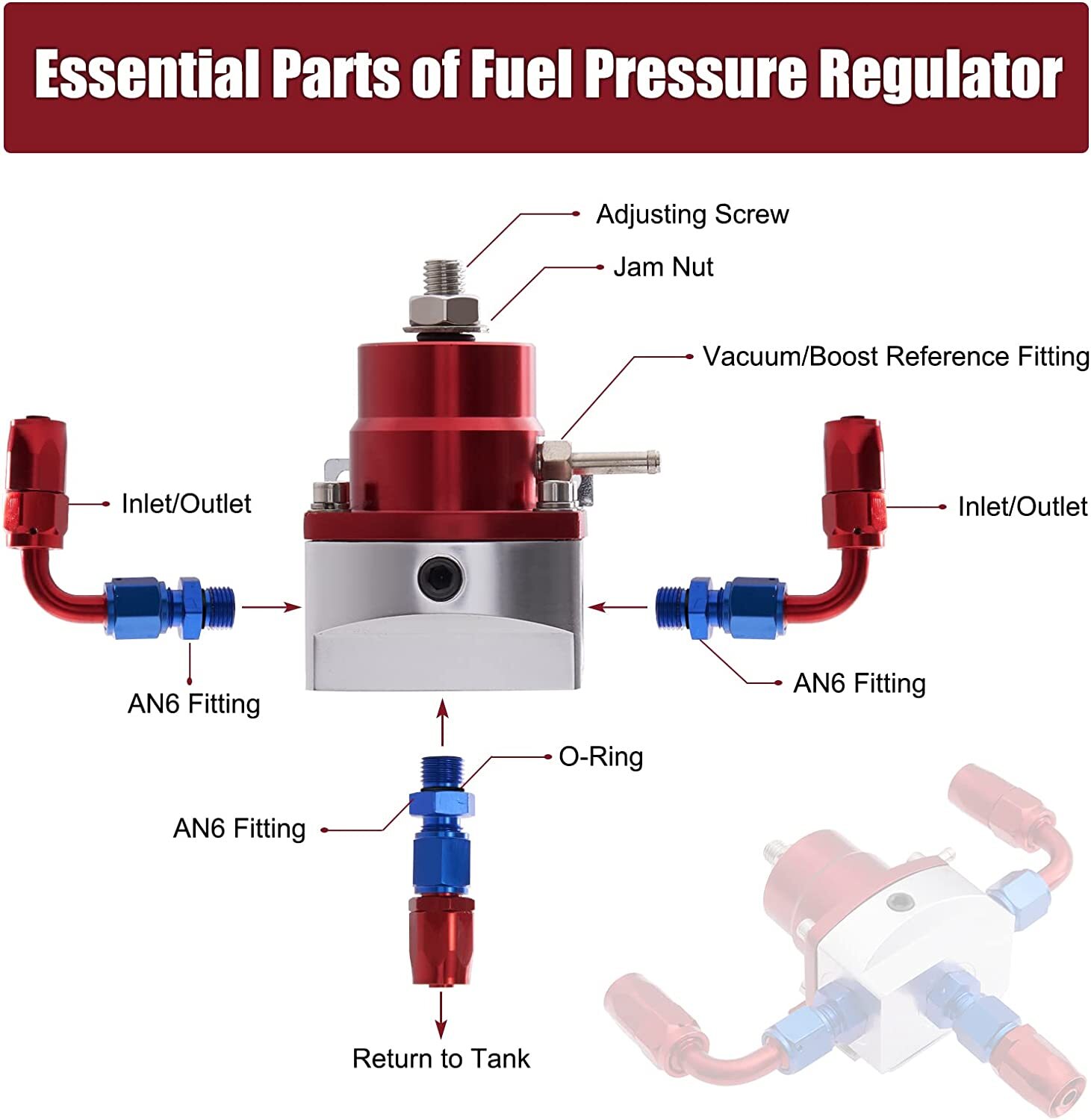 Essential Parts of Fuel Pressure Regulator

Adjusting Screw

Jam Nut

Vacuum/Boost Reference Fitting

Inlet/Outlet

Inlet/Outlet

AN6 Fitting

AN6 Fitting

O-Ring

AN6 Fitting

Return to Tank