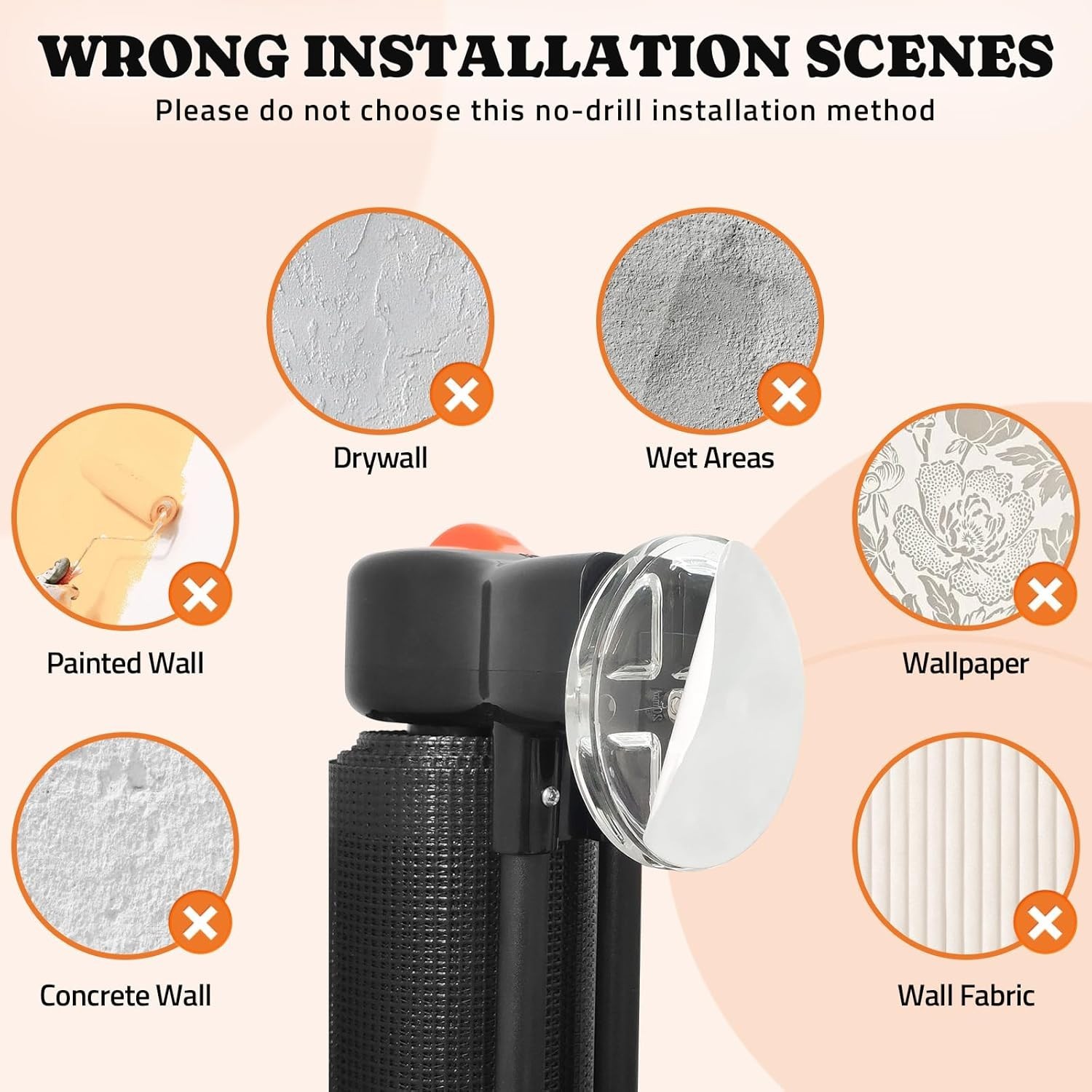 WRONG INSTALLATION SCENES
Please do not choose this no-drill installation method

Drywall

Wet Areas

Painted Wall

Wallpaper

Concrete Wall

Wall Fabric