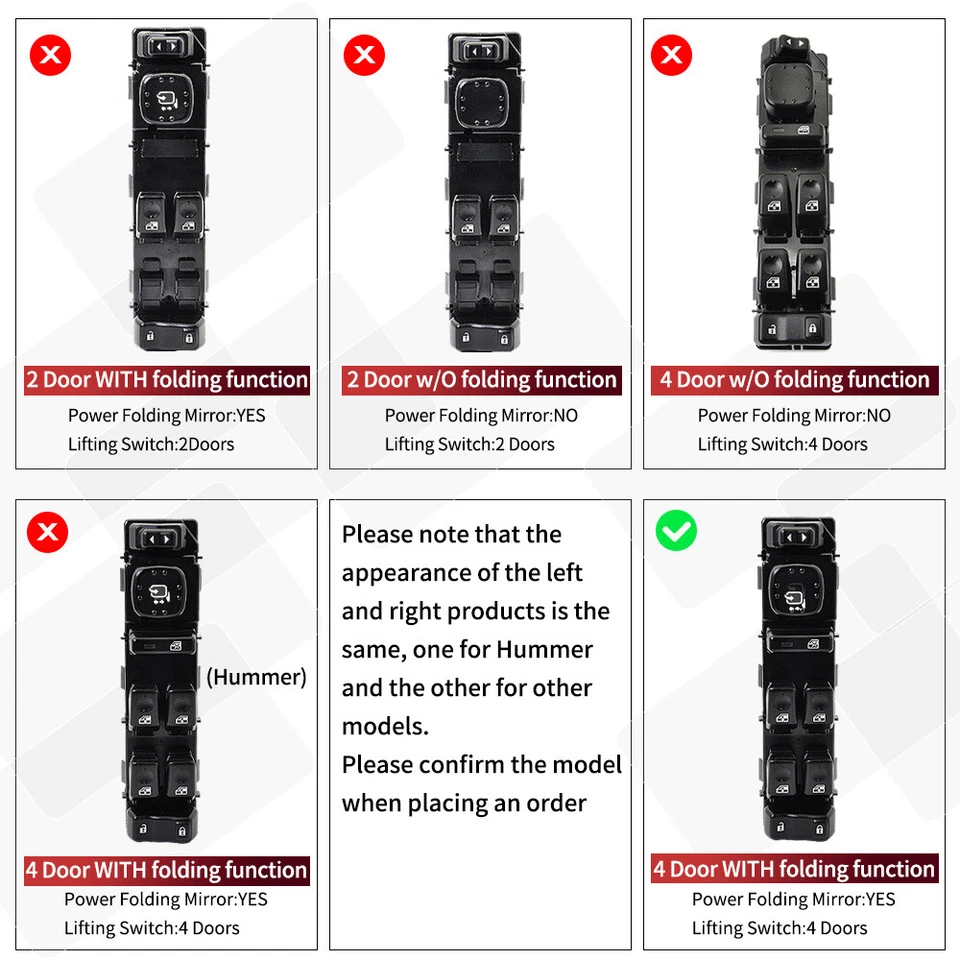 2 Door WITH folding function
Power Folding Mirror:YES
Lifting Switch:2Doors

2 Door w/O folding function
Power Folding Mirror:NO
Lifting Switch:2 Doors

4 Door w/O folding function
Power Folding Mirror:NO
Lifting Switch:4 Doors

(Hummer)

4 Door WITH folding function
Power Folding Mirror:YES
Lifting Switch:4 Doors

Please note that the appearance of the left and right products is the same, one for Hummer and the other for other models.
Please confirm the model when placing an order

4 Door WITH folding function
Power Folding Mirror:YES
Lifting Switch:4 Doors