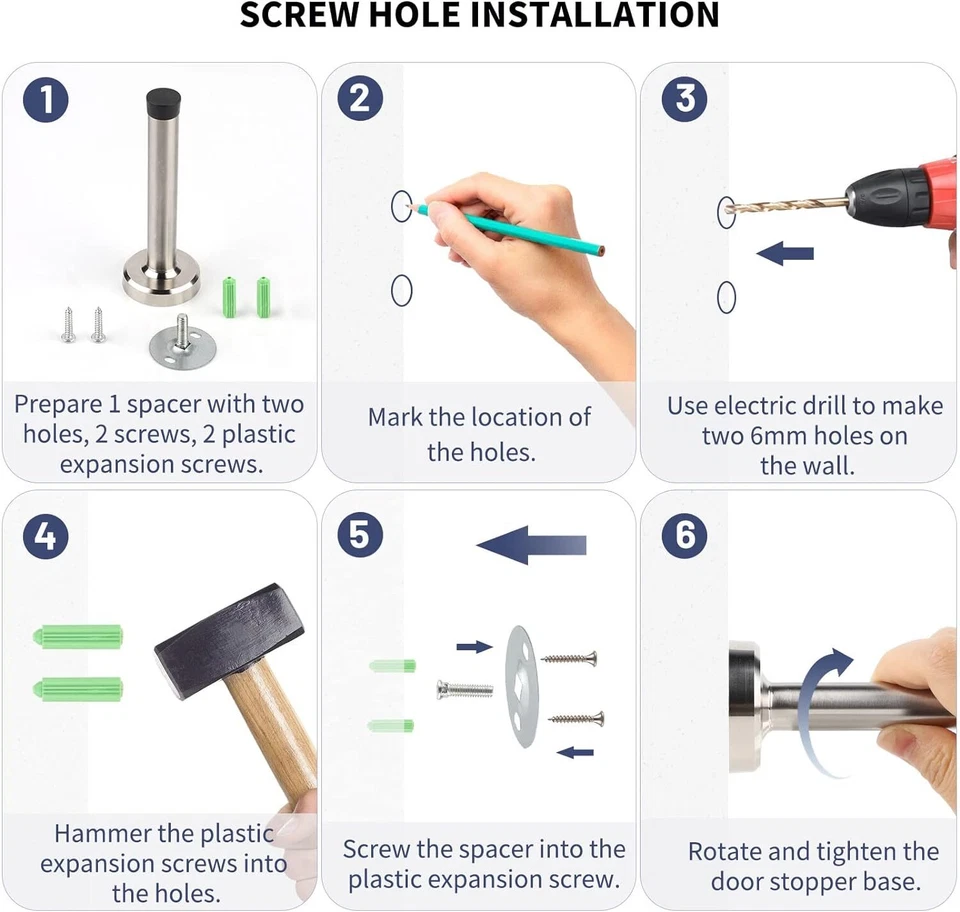 SCREW HOLE INSTALLATION

1

Prepare 1 spacer with two holes, 2 screws, 2 plastic expansion screws.

2

Mark the location of the holes.

3

Use electric drill to make two 6mm holes on the wall.

4

Hammer the plastic expansion screws into the holes.

5

Screw the spacer into the plastic expansion screw.

6

Rotate and tighten the door stopper base.