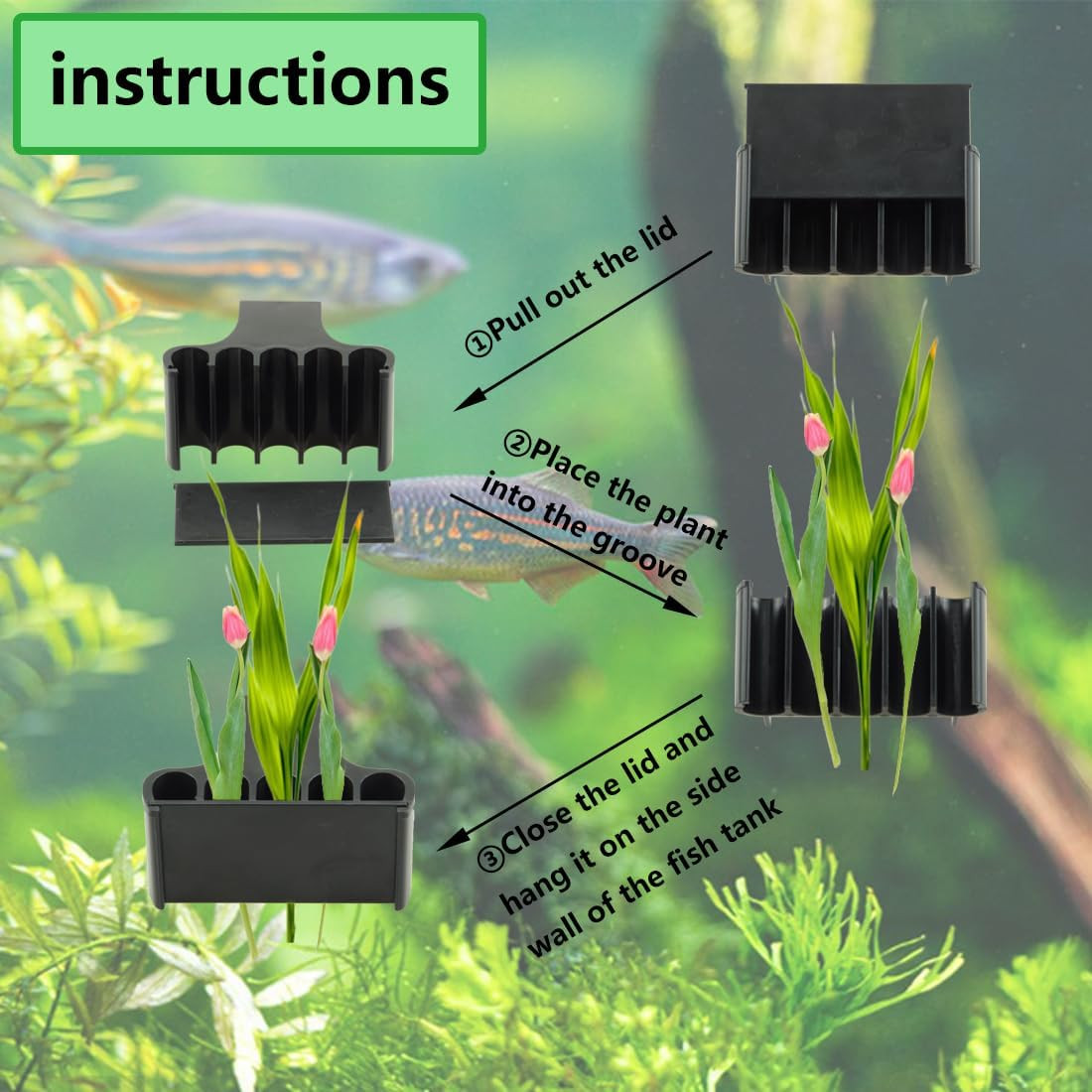 instructions

①Pull out the lid

②Place the plant into the groove

③Close the lid and hang it on the side wall of the fish tank