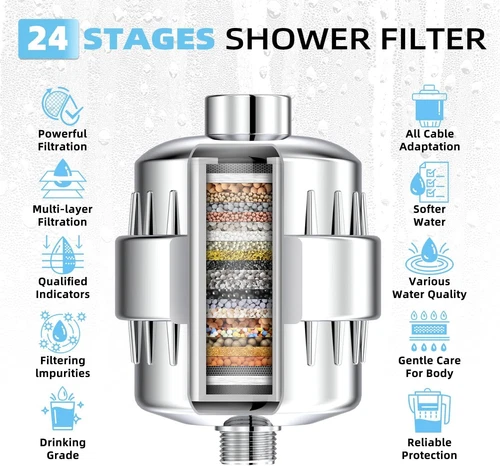 24 STAGES SHOWER FILTER

Powerful Filtration

Multi-layer Filtration

Qualified Indicators

Filtering lmpurities

Drinking Grade

All Cable Adaptation

Softer Water

Various Water Quality

Gentle Care For Body

Reliable Protection