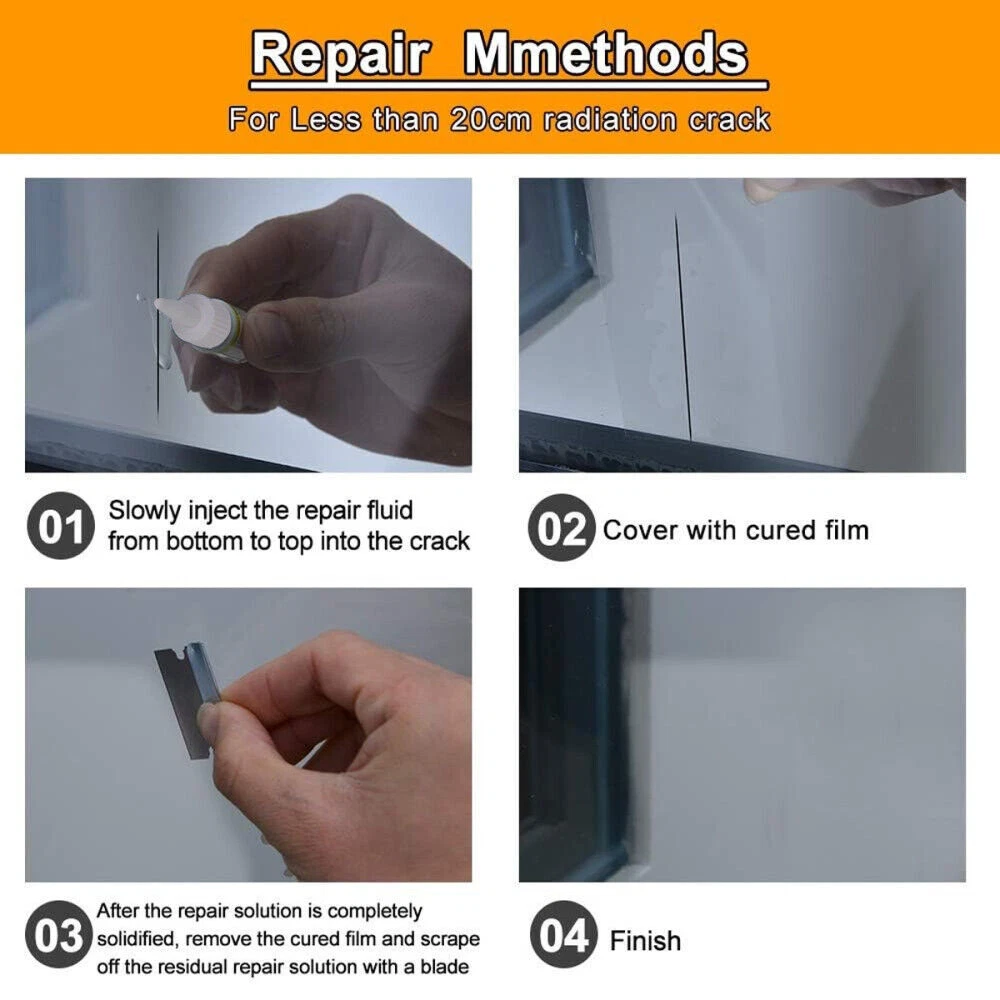 Repair Mmethods
For Less than 20cm radiation crack

01 Slowly inject the repair fluid from bottom to top into the crack

02 Cover with cured film

03 After the repair solution is completely solidified, remove the cured film and scrape off the residual repair solution with a blade

04 Finish