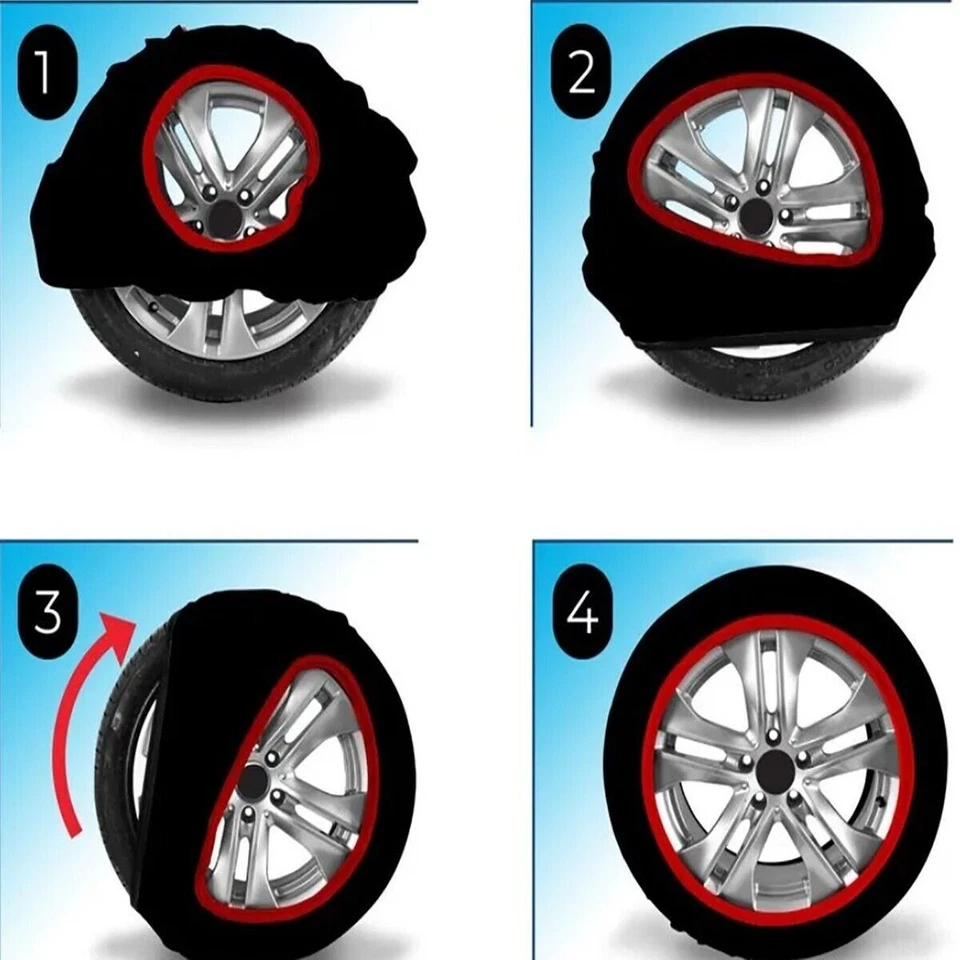 1

2

3

4