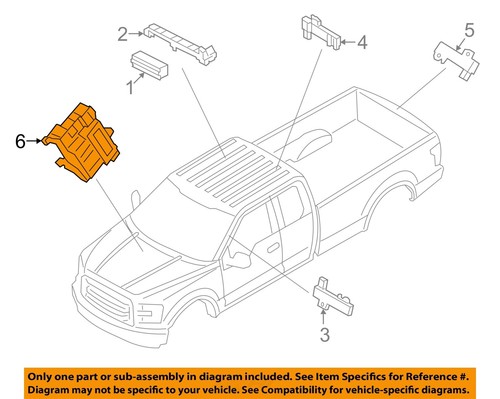 2
4
5
1
6
3

Only one part or sub-assembly in diagram included. See Item Specifics for Reference #.
Diagram may not be specific to your vehicle. See Compatibility for vehicle-specific diagrams.