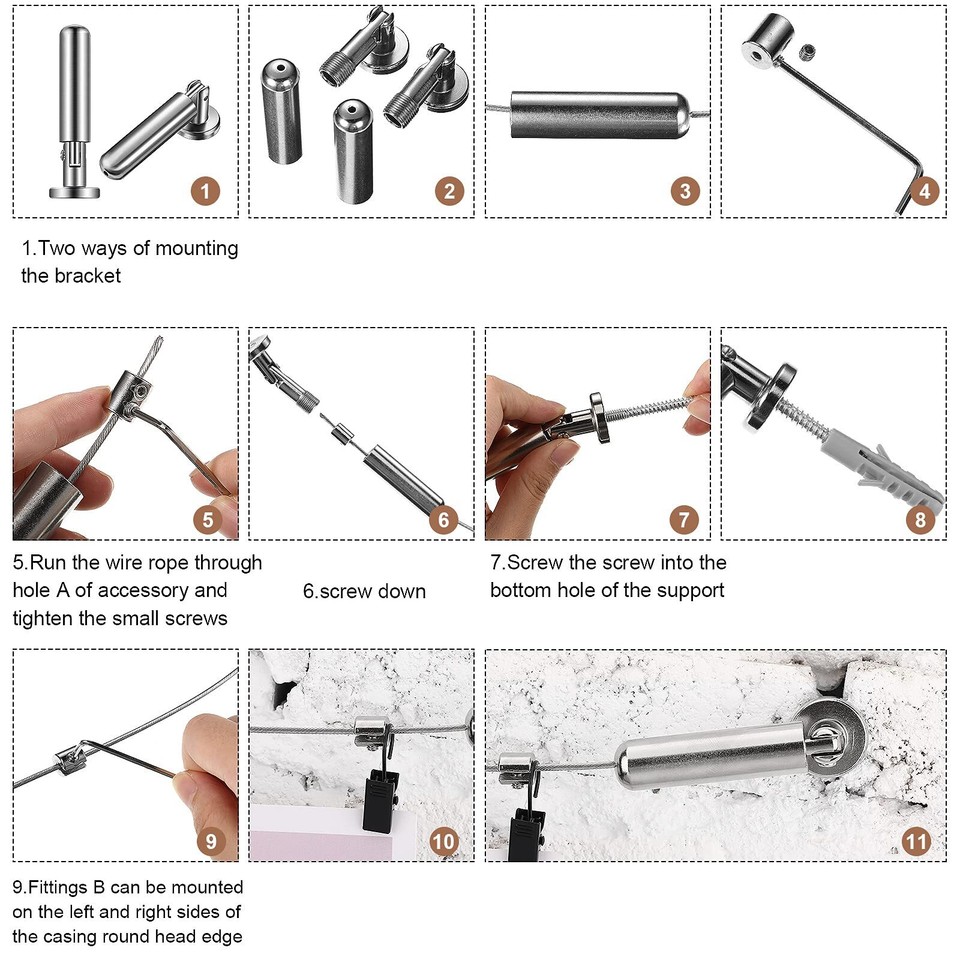 1

2

3

4

1.Two ways of mounting the bracket

5

6

7

8

5.Run the wire rope through hole A of accessory and tighten the small screws

6.screw down

7.Screw the screw into the bottom hole of the support

9

10

11

9.Fittings B can be mounted on the left and right sides of the casing round head edge