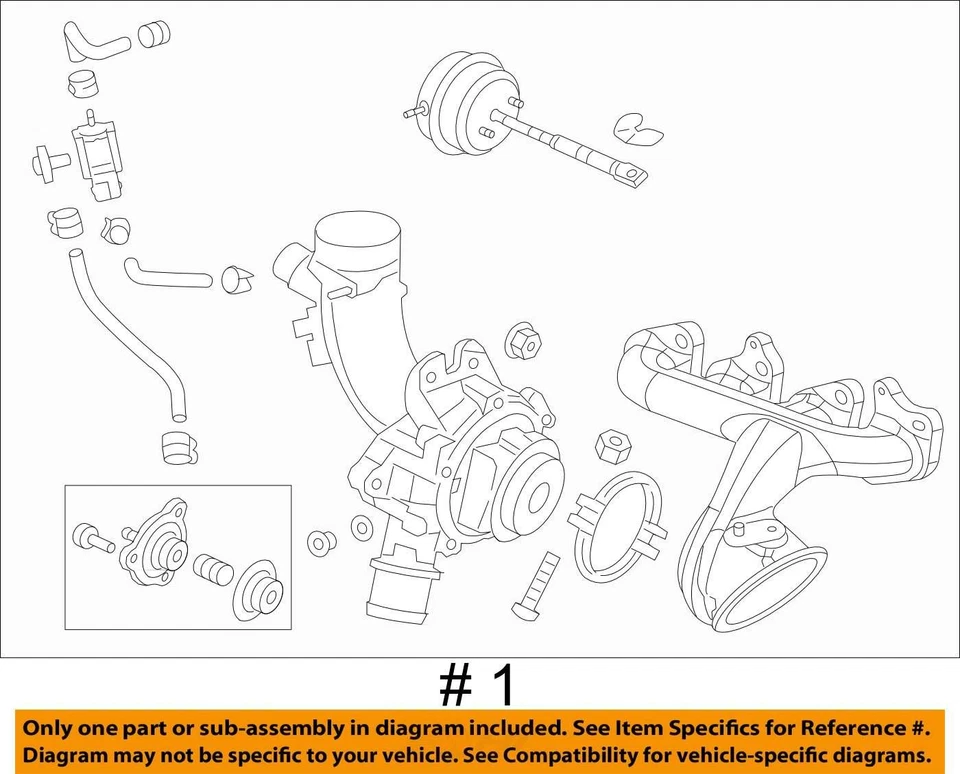 # 1

Only one part or sub-assembly in diagram included. See Item Specifics for Reference #. Diagram may not be specific to your vehicle. See Compatibility for vehicle-specific diagrams.