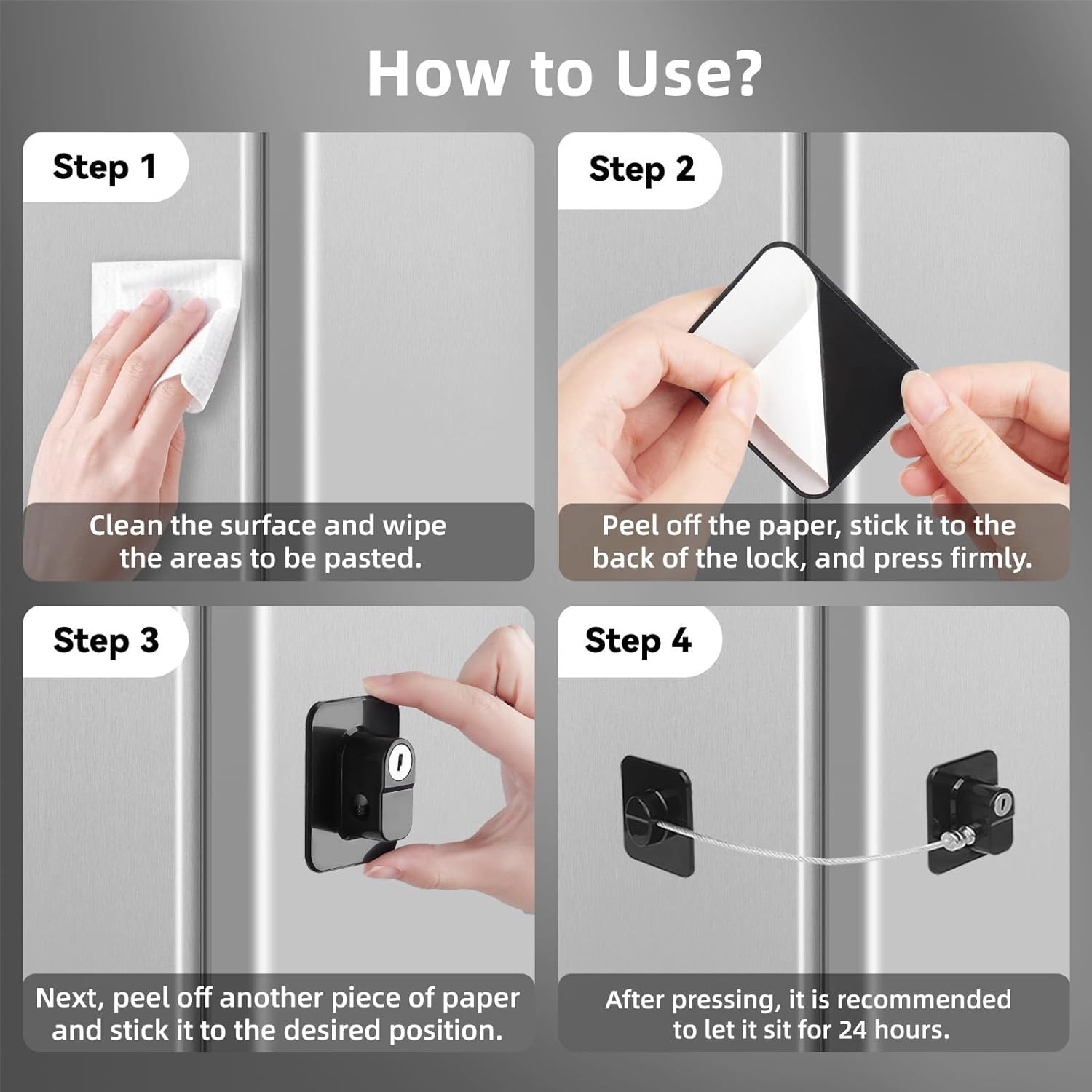 How to Use?

Step 1

Clean the surface and wipe the areas to be pasted.

Step 2

Peel off the paper, stick it to the back of the lock, and press firmly.

Step 3

Next, peel off another piece of paper and stick it to the desired position.

Step 4

After pressing, it is recommended to let it sit for 24 hours.