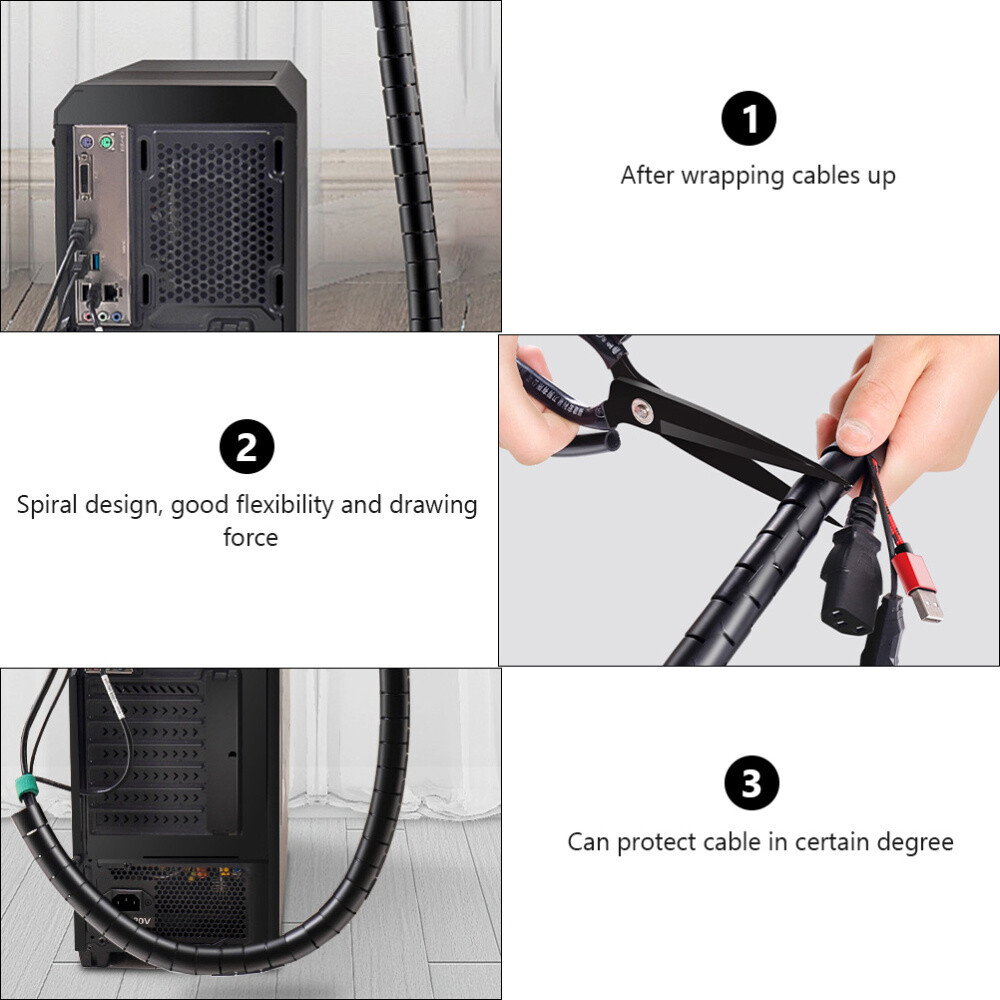 1
After wrapping cables up

2
Spiral design, good flexibility and drawing force

3
Can protect cable in certain degree