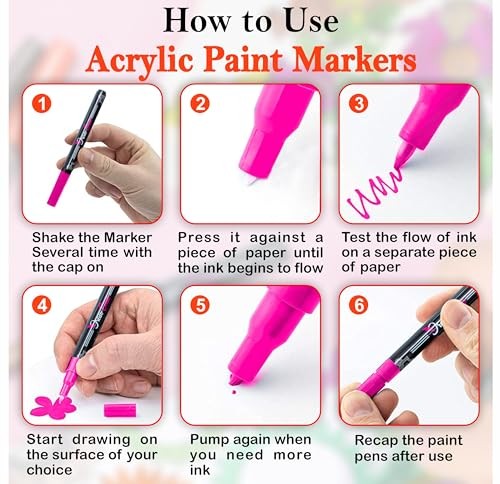 How to Use
Acrylic Paint Markers

1
Shake the Marker Several time with the cap on

2
Press it against a piece of paper until the ink begins to flow

3
Test the flow of ink on a separate piece of paper

4
Start drawing on the surface of your choice

5
Pump again when you need more ink

6
Recap the paint pens after use