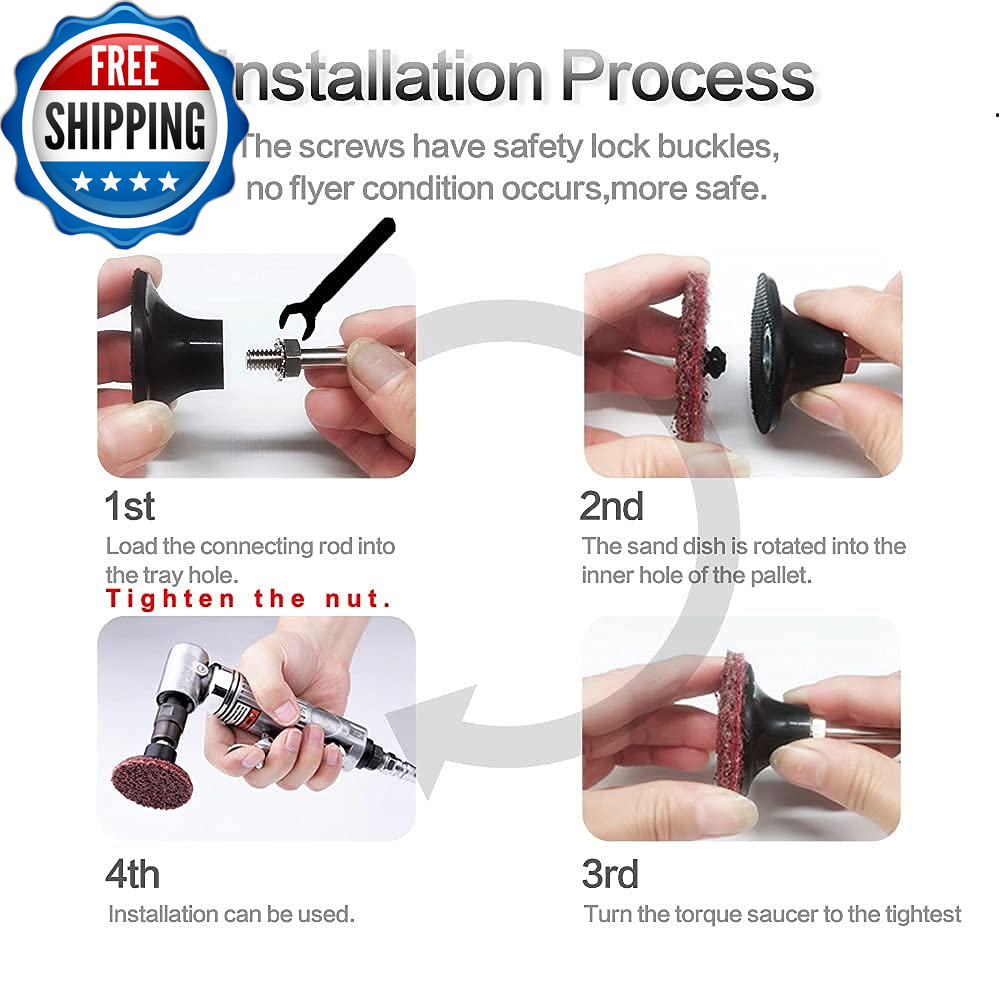 FREE
SHIPPING

nstallation Process

The screws have safety lock buckles, no flyer condition occurs,more safe.

1st
Load the connecting rod into the tray hole.
Tighten the nut.

2nd
The sand dish is rotated into the inner hole of the pallet.

4th
Installation can be used.

3rd
Turn the torque saucer to the tightest