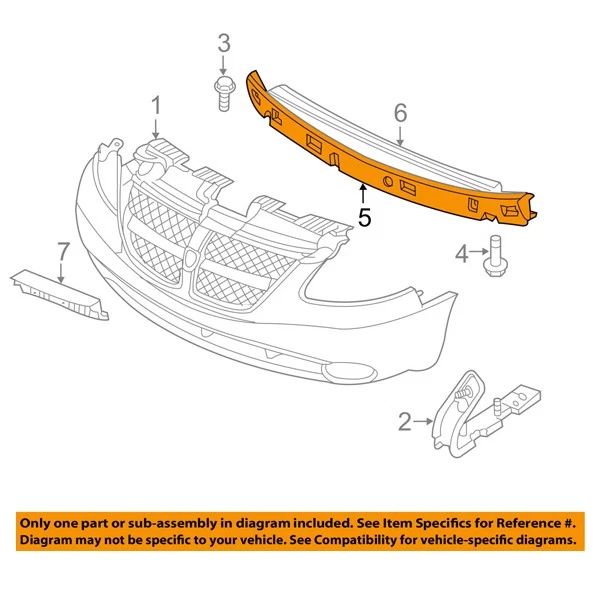 3

1

6

5

7

4

2

Only one part or sub-assembly in diagram included. See Item Specifics for Reference #. Diagram may not be specific to your vehicle. See Compatibility for vehicle-specific diagrams.