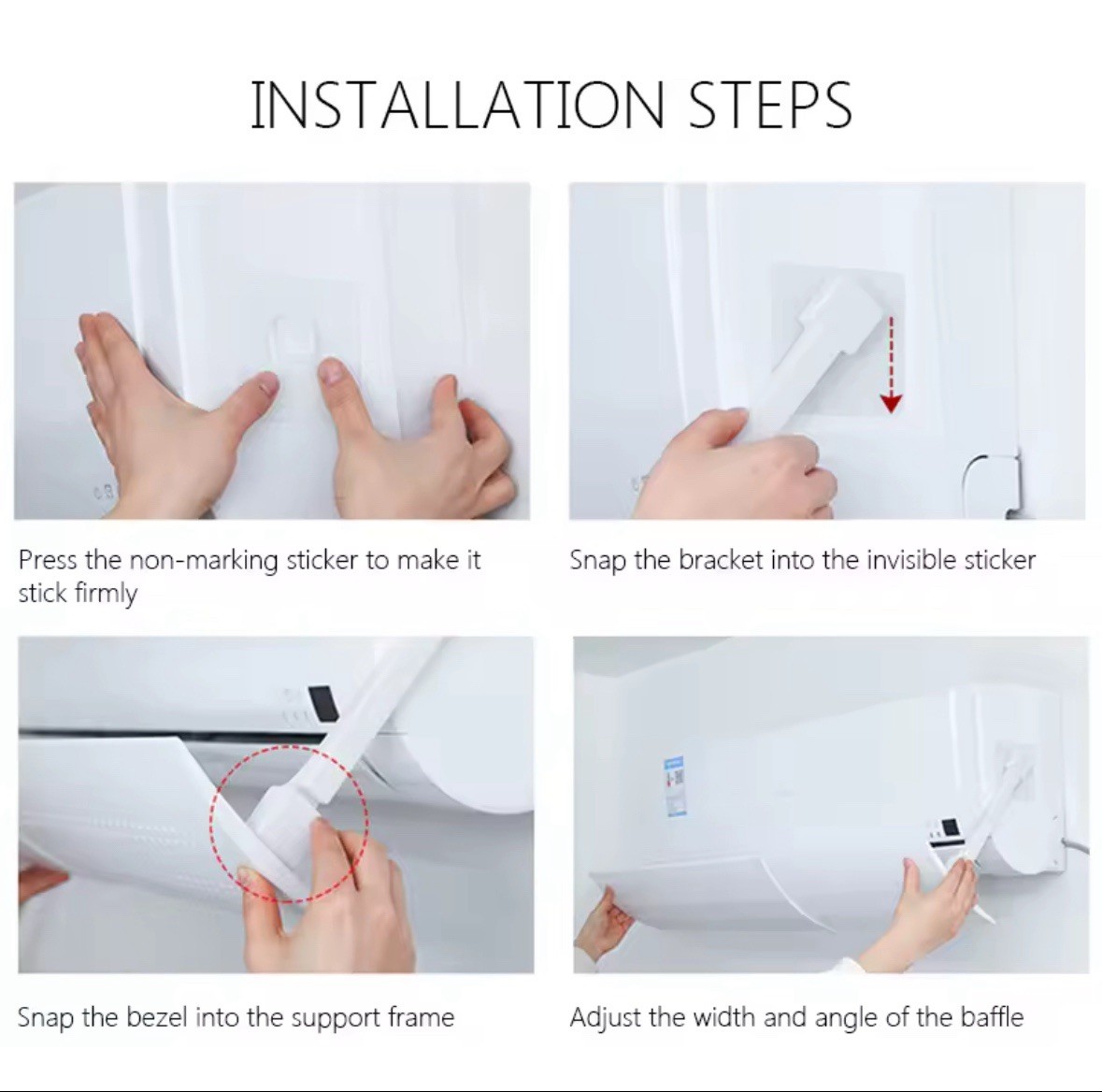 INSTALLATION STEPS

Press the non-marking sticker to make it stick firmly

Snap the bracket into the invisible sticker

Snap the bezel into the support frame

Adjust the width and angle of the baffle