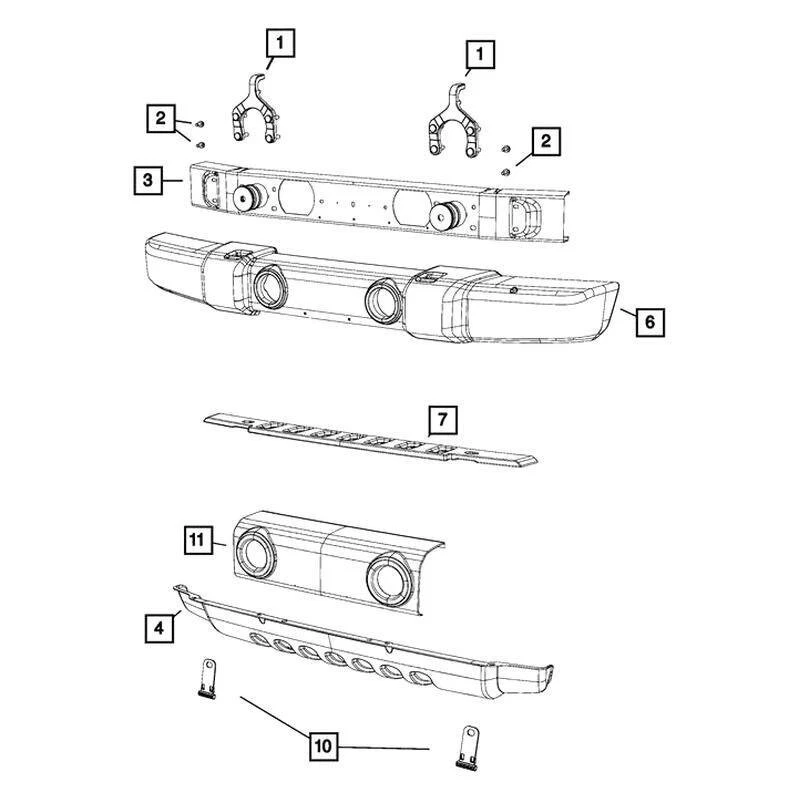 1
1
2
2
3
6
7
11
4
10