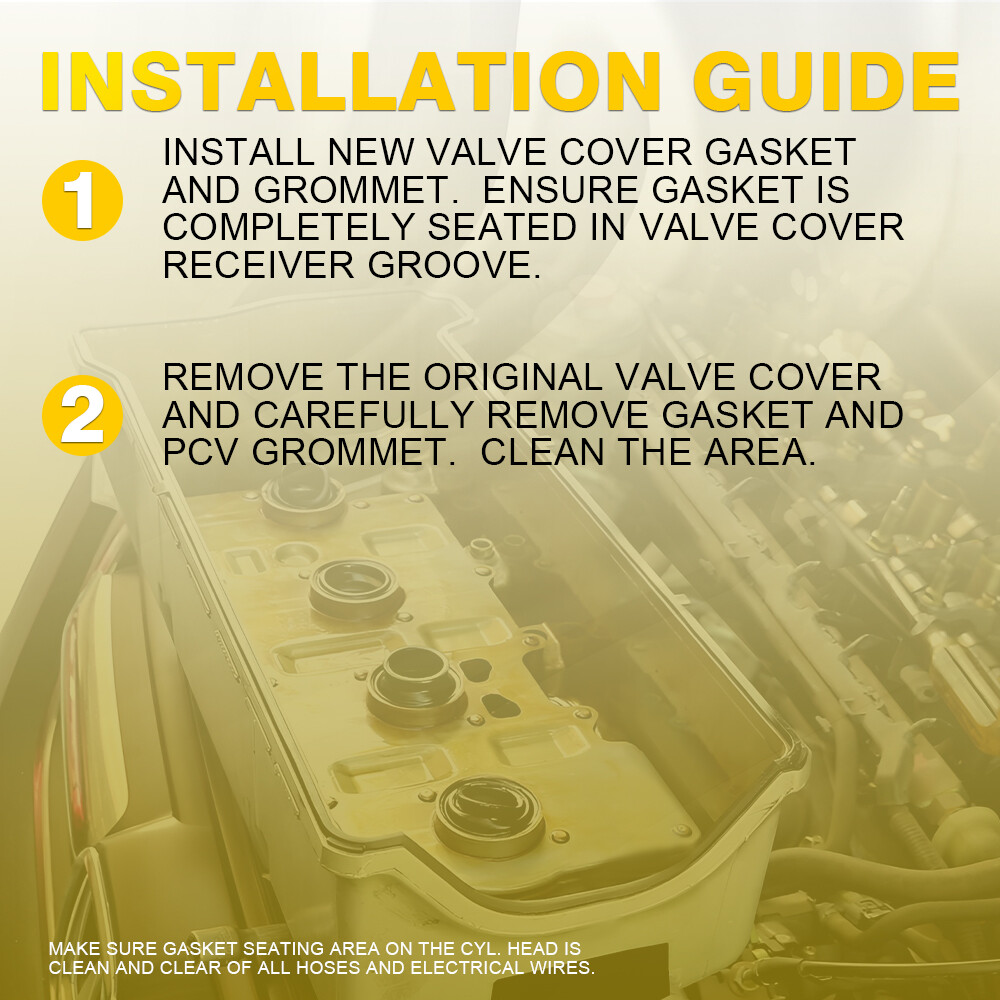 INSTALLATION GUIDE

1

INSTALL NEW VALVE COVER GASKET AND GROMMET. ENSURE GASKET IS COMPLETELY SEATED IN VALVE COVER RECEIVER GROOVE.

2

REMOVE THE ORIGINAL VALVE COVER AND CAREFULLY REMOVE GASKET AND PCV GROMMET. CLEAN THE AREA.

MAKE SURE GASKET SEATING AREA ON THE CYL. HEAD IS CLEAN AND CLEAR OF ALL HOSES AND ELECTRICAL WIRES.