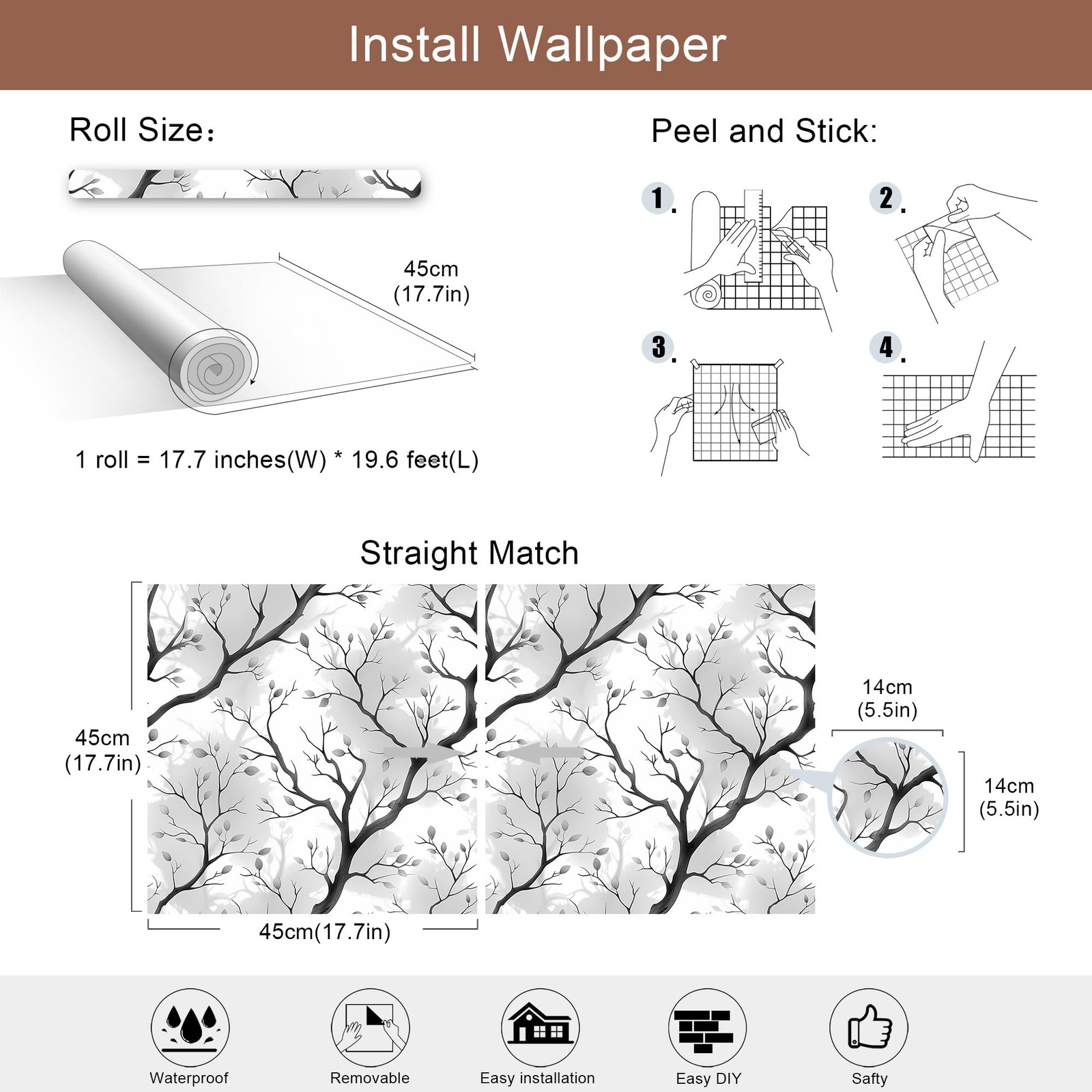 Install Wallpaper

Roll Size:

45cm
(17.7in)

1 roll = 17.7 inches(W) * 19.6 feet(L)

Peel and Stick:

1.

2.

3.

4.

Straight Match

45cm
(17.7in)

45cm(17.7in)

14cm
(5.5in)

14cm
(5.5in)

Waterproof

Removable

Easy installation

Easy DIY

Safty