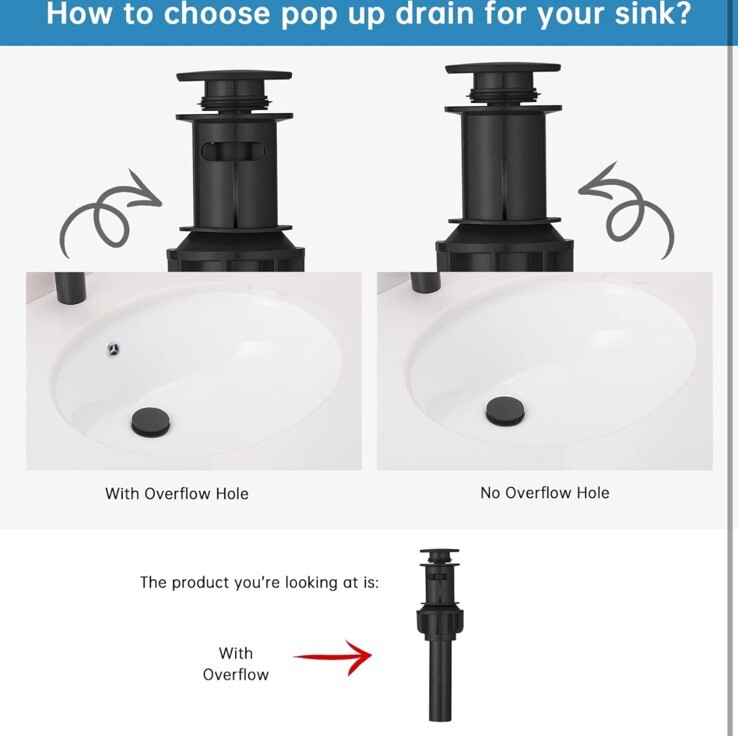 How to choose pop up drain for your sink?

With Overflow Hole

No Overflow Hole

The product you're looking at is:

With Overflow