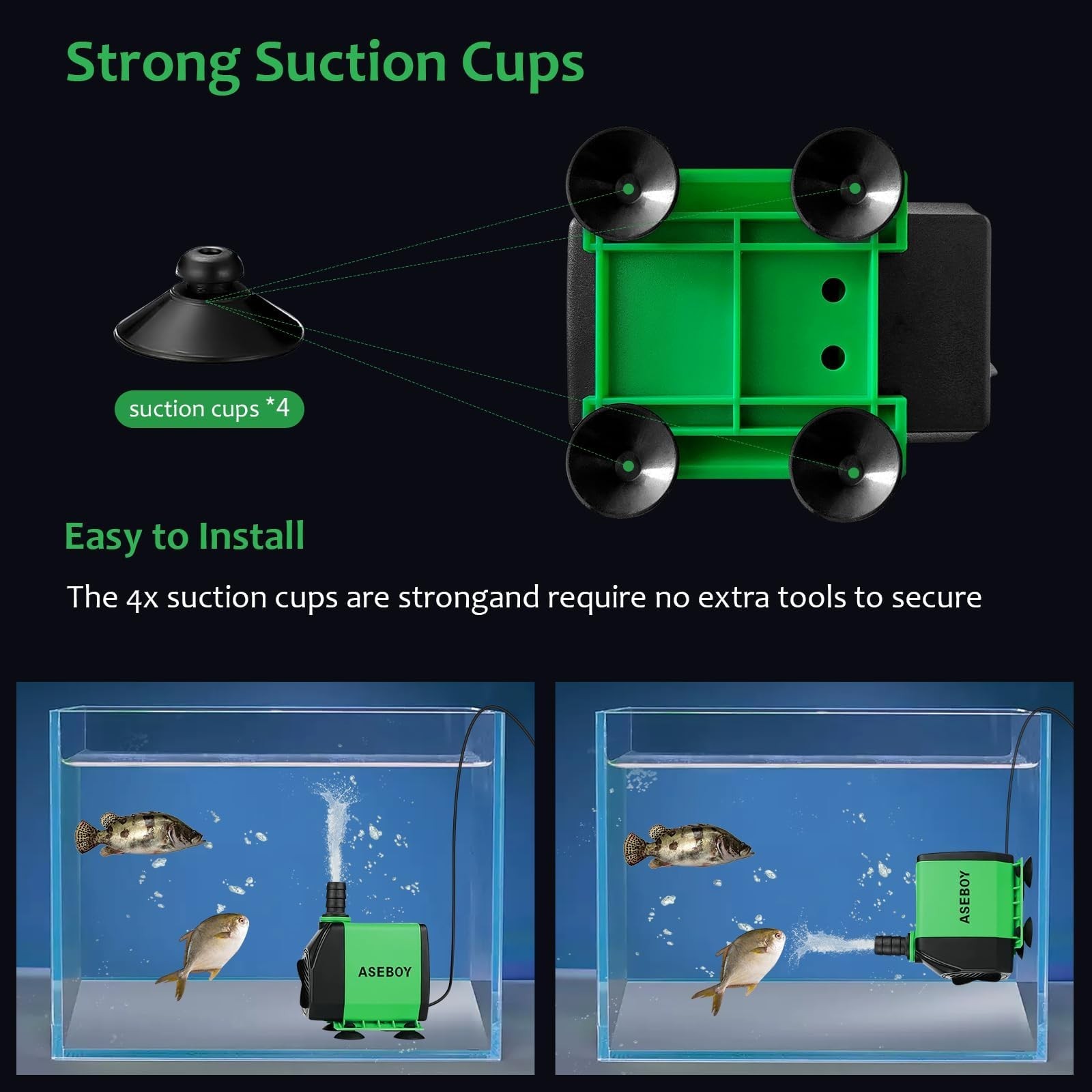 Strong Suction Cups

suction cups *4

Easy to Install

The 4x suction cups are strongand require no extra tools to secure

ASEBOY

ASEBOY