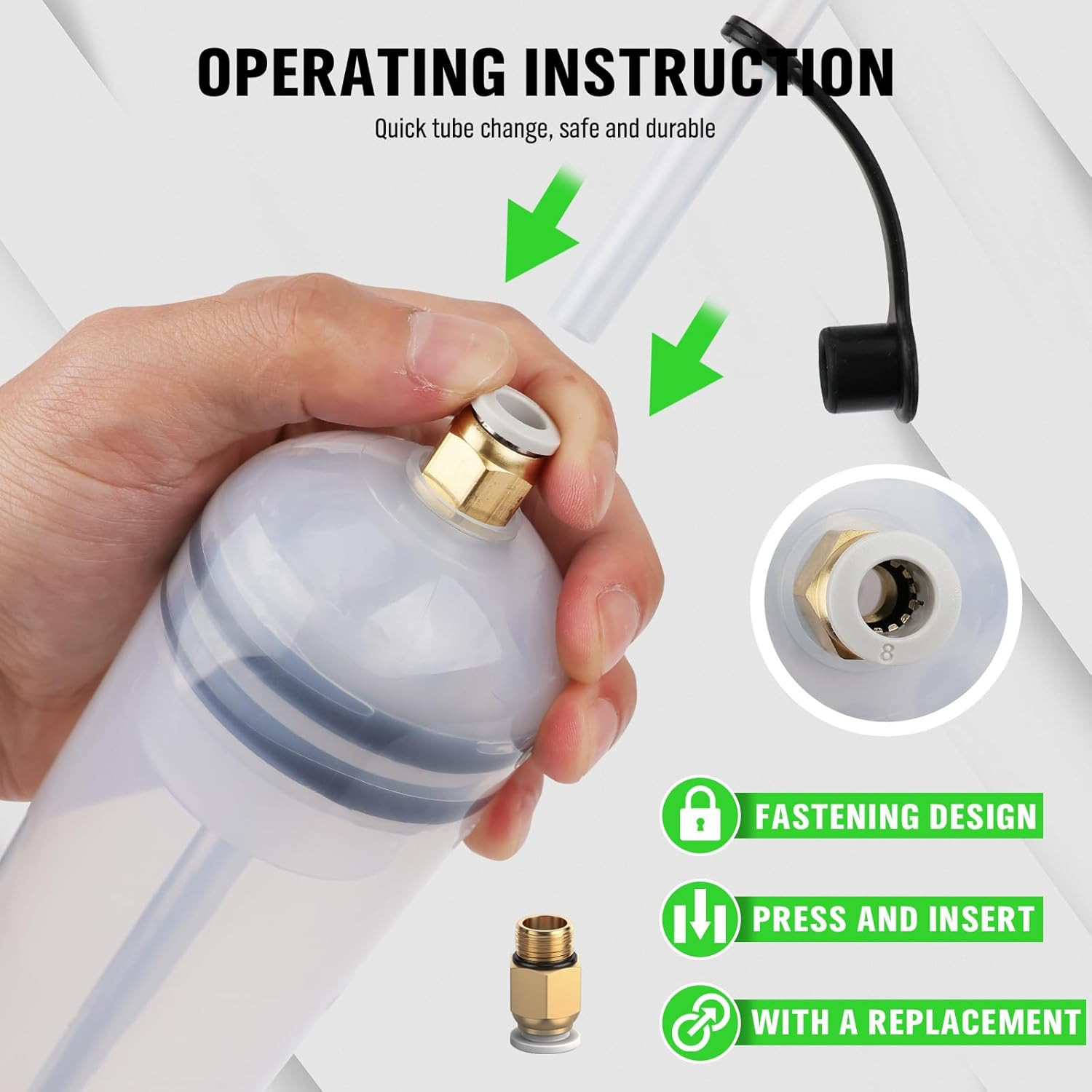 OPERATING INSTRUCTION

Quick tube change, safe and durable

8

FASTENING DESIGN

PRESS AND INSERT

WITH A REPLACEMENT