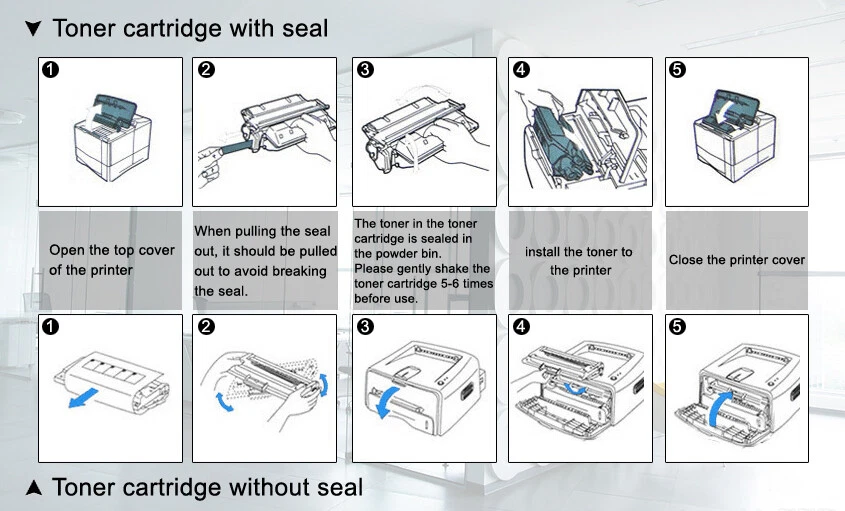 ▼ Toner cartridge with seal

❶

❷

❸

❹

❺

Open the top cover of the printer

When pulling the seal out, it should be pulled out to avoid breaking the seal.

The toner in the toner cartridge is sealed in the powder bin.
Please gently shake the toner cartridge 5-6 times before use.

install the toner to the printer

Close the printer cover

❶

❷

❸

❹

❺

▲ Toner cartridge without seal