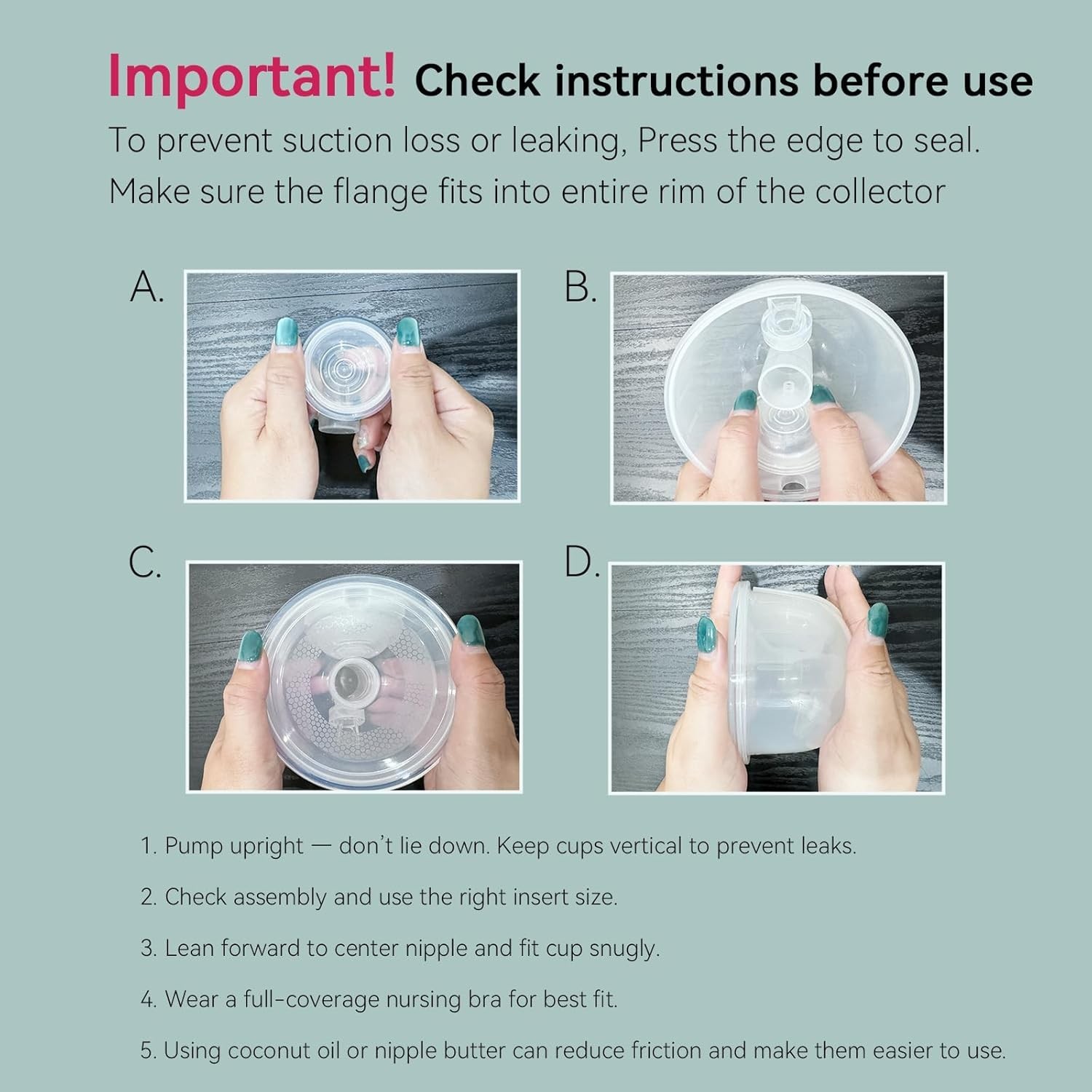 Important! Check instructions before use

To prevent suction loss or leaking, Press the edge to seal. Make sure the flange fits into entire rim of the collector

A.

B.

C.

D.

1. Pump upright — don't lie down. Keep cups vertical to prevent leaks.

2. Check assembly and use the right insert size.

3. Lean forward to center nipple and fit cup snugly.

4. Wear a full-coverage nursing bra for best fit.

5. Using coconut oil or nipple butter can reduce friction and make them easier to use.