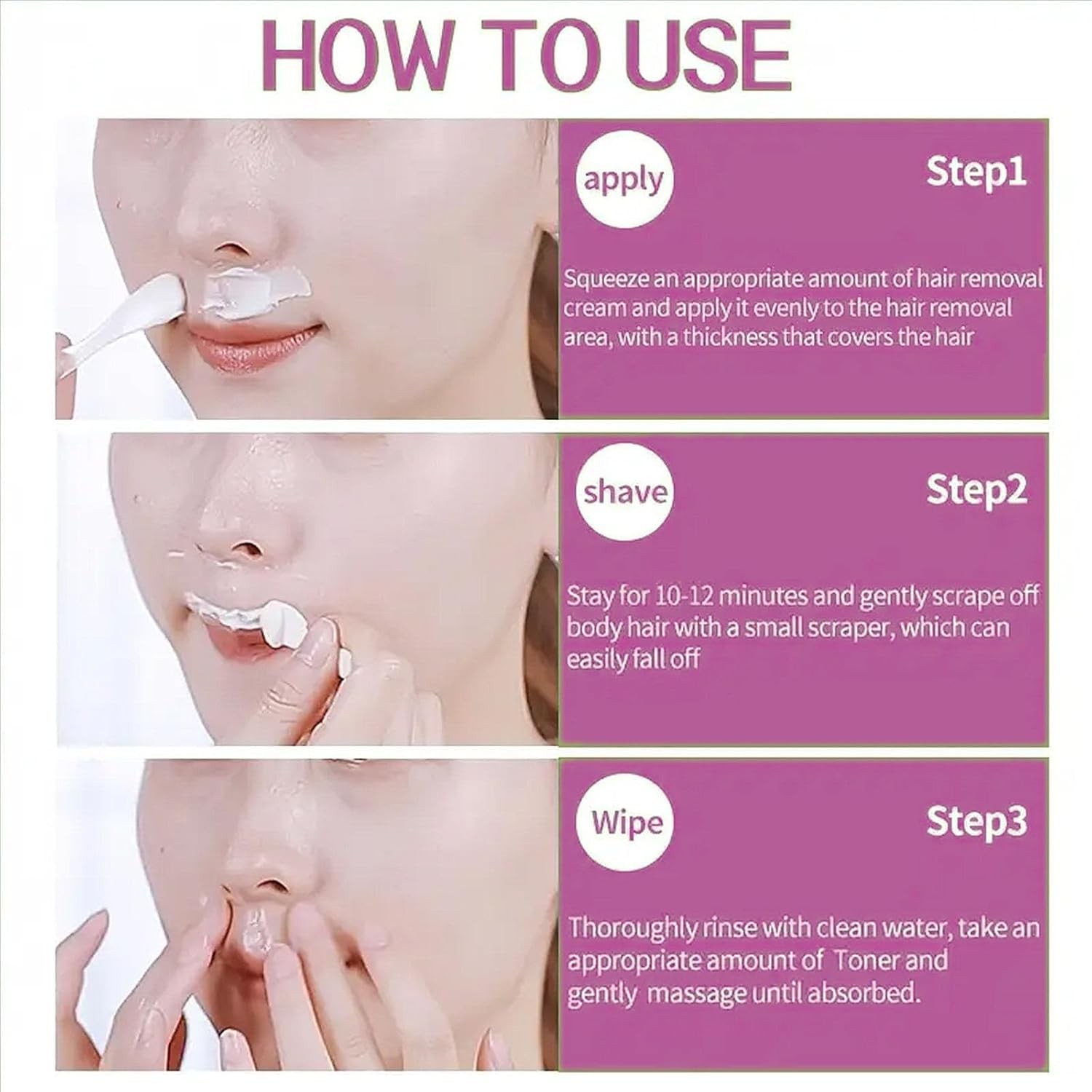 HOW TO USE

apply

Step1

Squeeze an appropriate amount of hair removal cream and apply it evenly to the hair removal area, with a thickness that covers the hair

shave

Step2

Stay for 10-12 minutes and gently scrape off body hair with a small scraper, which can easily fall off

Wipe

Step3

Thoroughly rinse with clean water, take an appropriate amount of Toner and gently massage until absorbed.