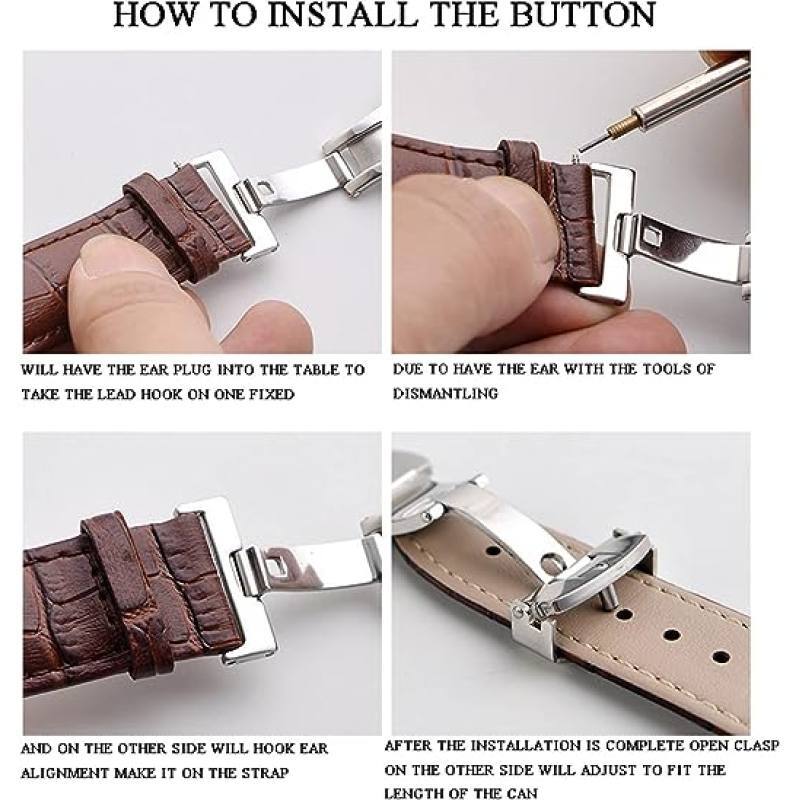 HOW TO INSTALL THE BUTTON

WILL HAVE THE EAR PLUG INTO THE TABLE TO TAKE THE LEAD HOOK ON ONE FIXED

DUE TO HAVE THE EAR WITH THE TOOLS OF DISMANTLING

AND ON THE OTHER SIDE WILL HOOK EAR ALIGNMENT MAKE IT ON THE STRAP

AFTER THE INSTALLATION IS COMPLETE OPEN CLASP ON THE OTHER SIDE WILL ADJUST TO FIT THE LENGTH OF THE CAN