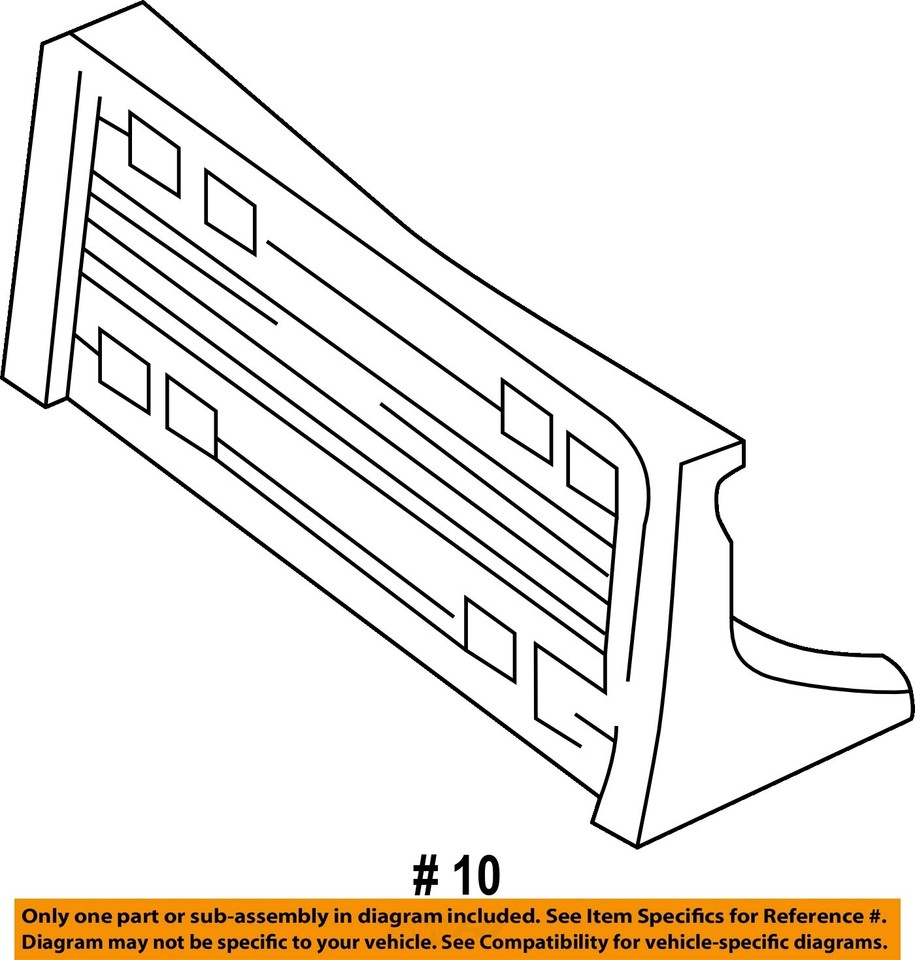 # 10

Only one part or sub-assembly in diagram included. See Item Specifics for Reference #.
Diagram may not be specific to your vehicle. See Compatibility for vehicle-specific diagrams.