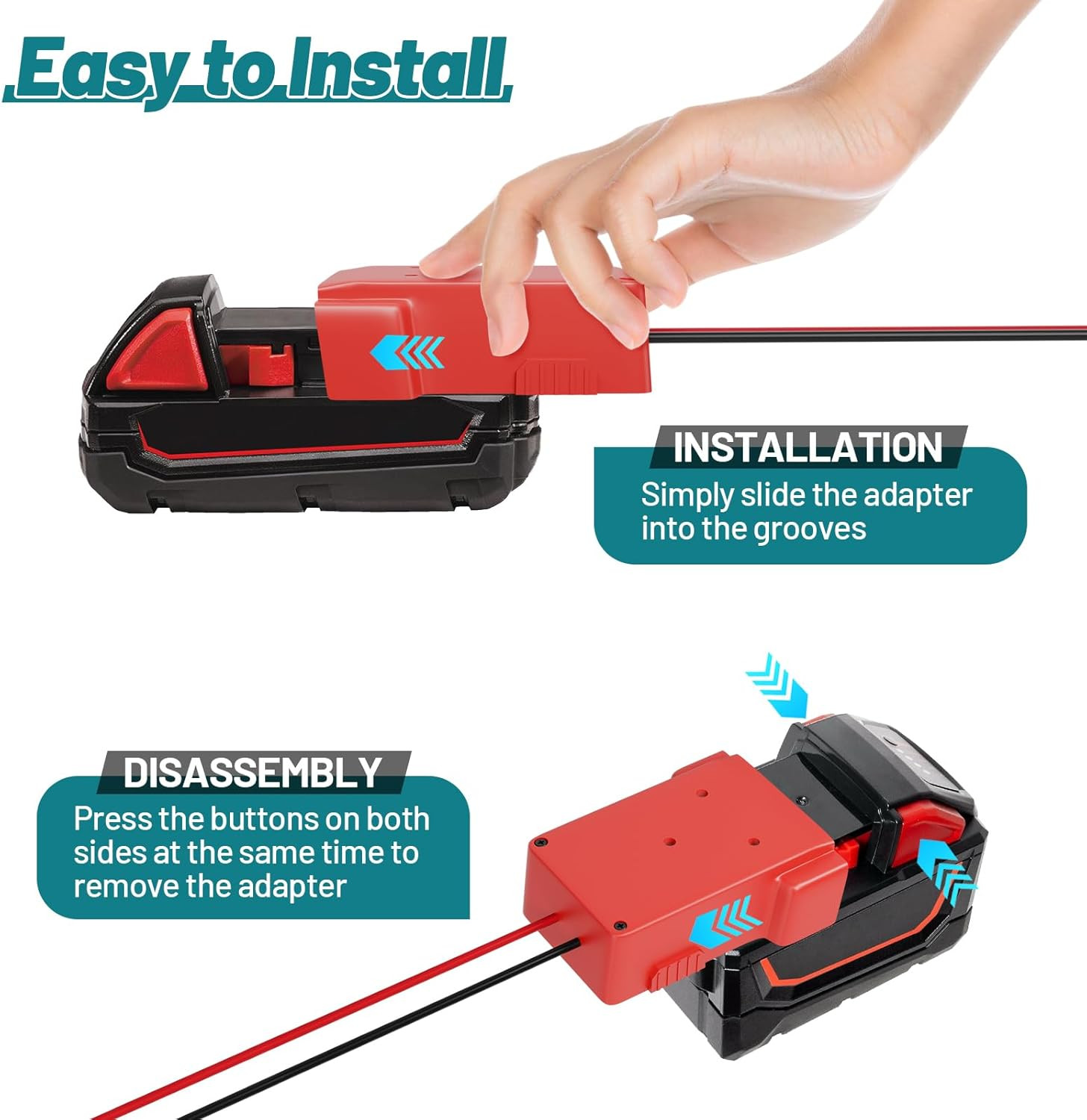 Easy to Install

INSTALLATION
Simply slide the adapter into the grooves

DISASSEMBLY
Press the buttons on both sides at the same time to remove the adapter