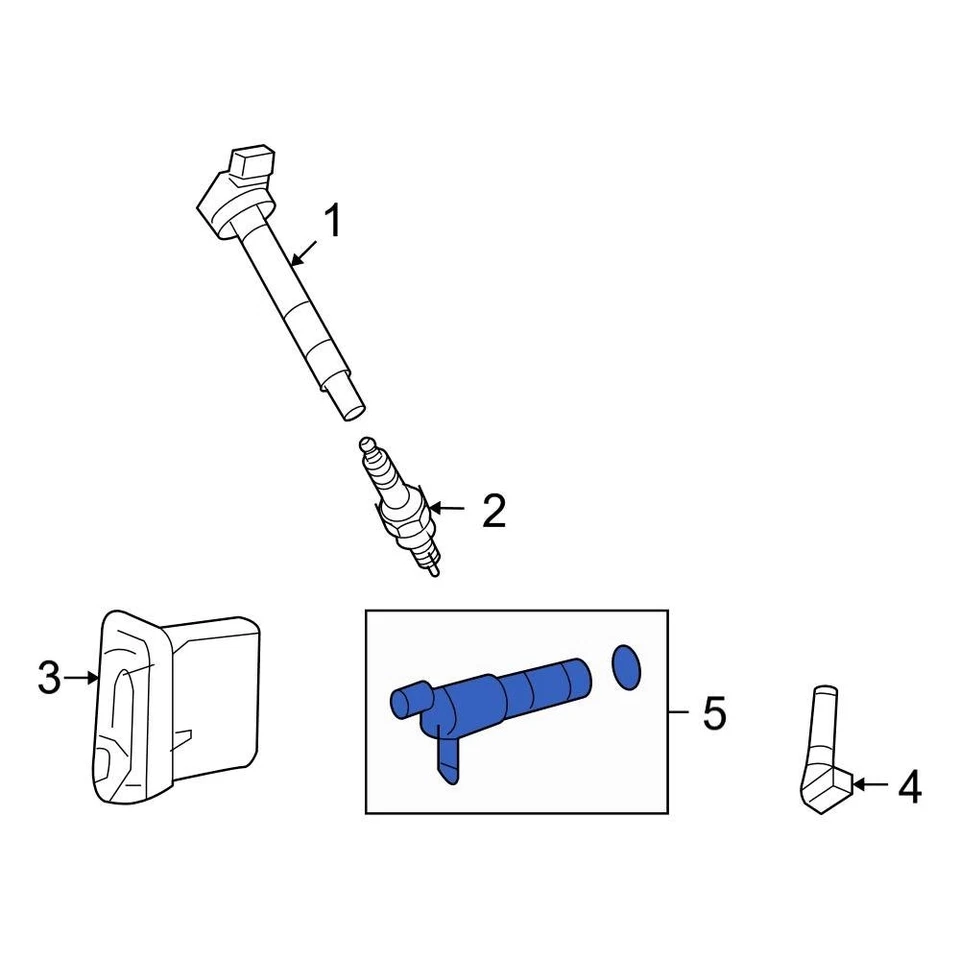 1
2
3
5
4