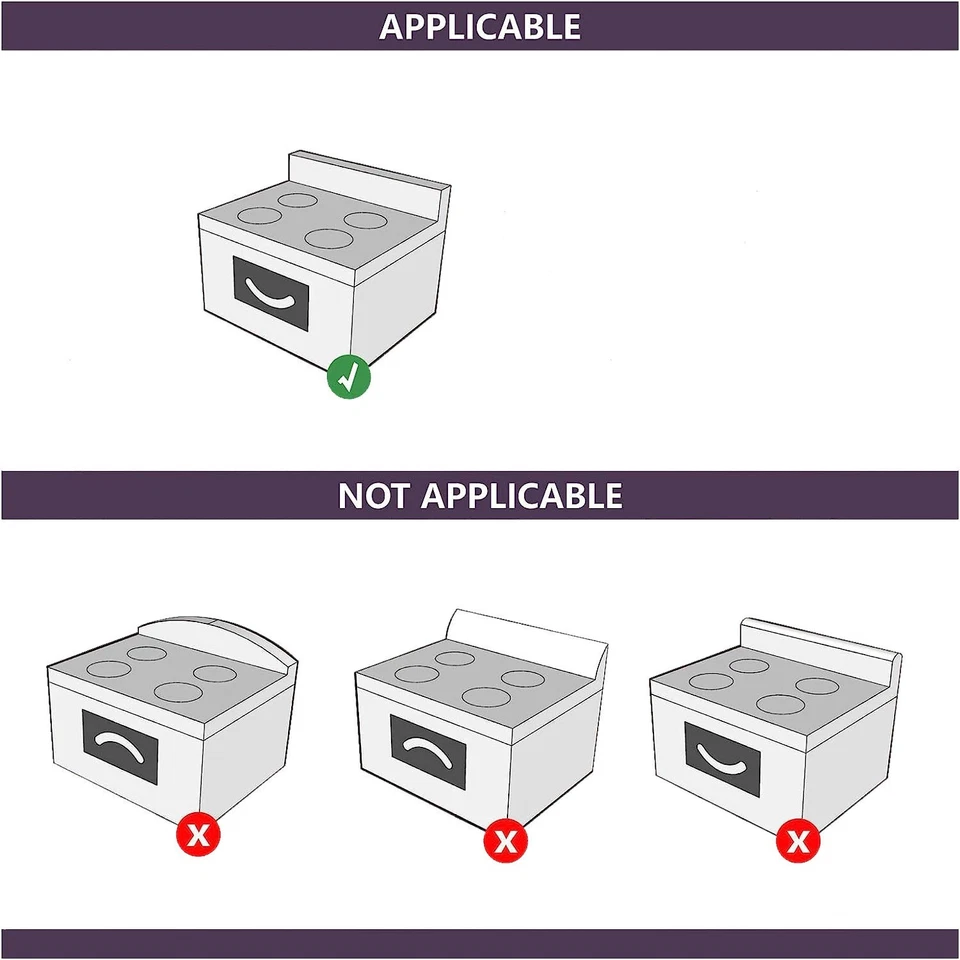 APPLICABLE

NOT APPLICABLE