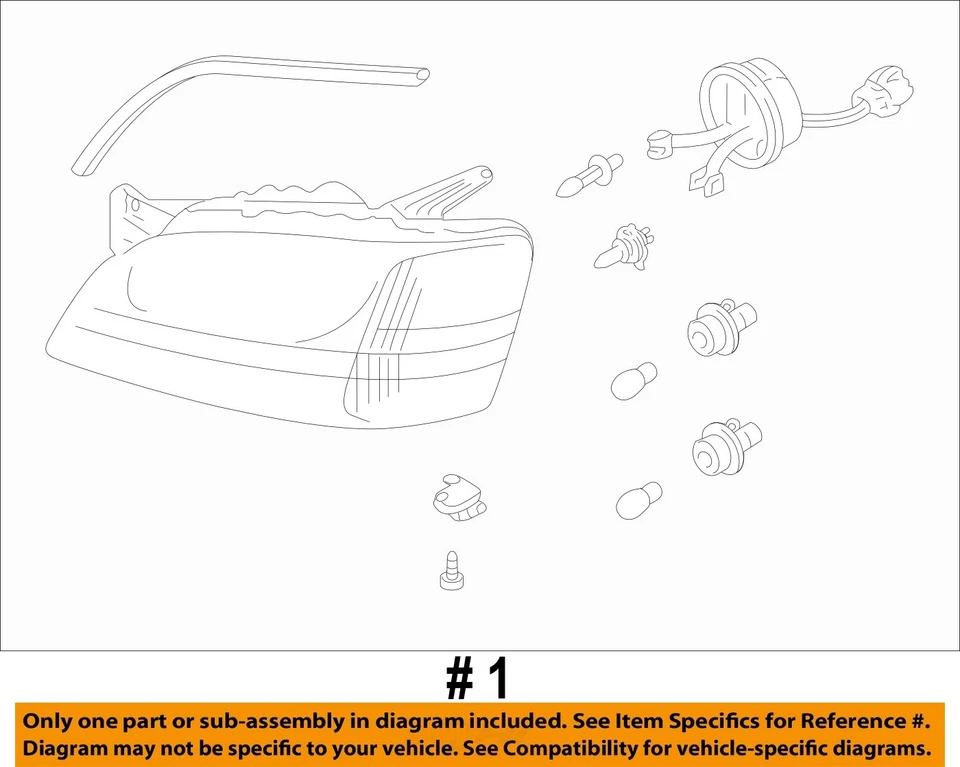 # 1

Only one part or sub-assembly in diagram included. See Item Specifics for Reference #. Diagram may not be specific to your vehicle. See Compatibility for vehicle-specific diagrams.