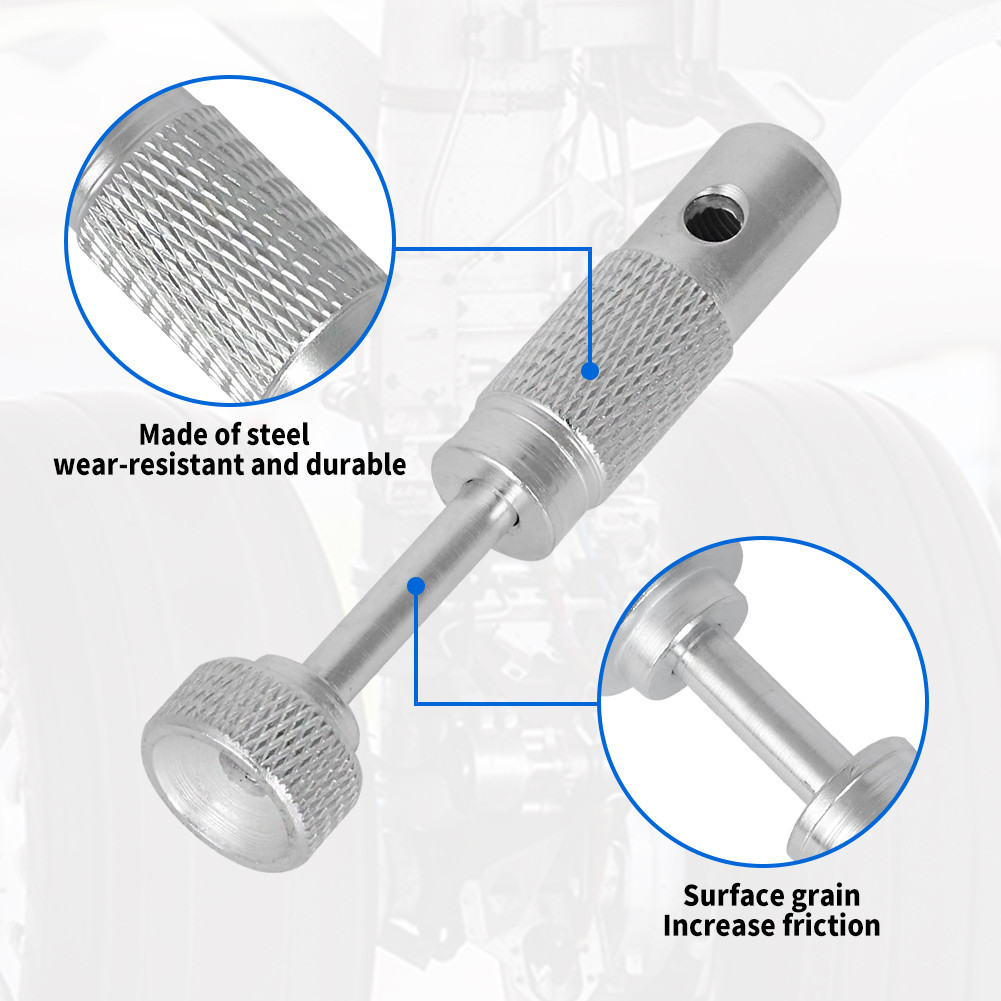 Made of steel
wear-resistant and durable

Surface grain
Increase friction