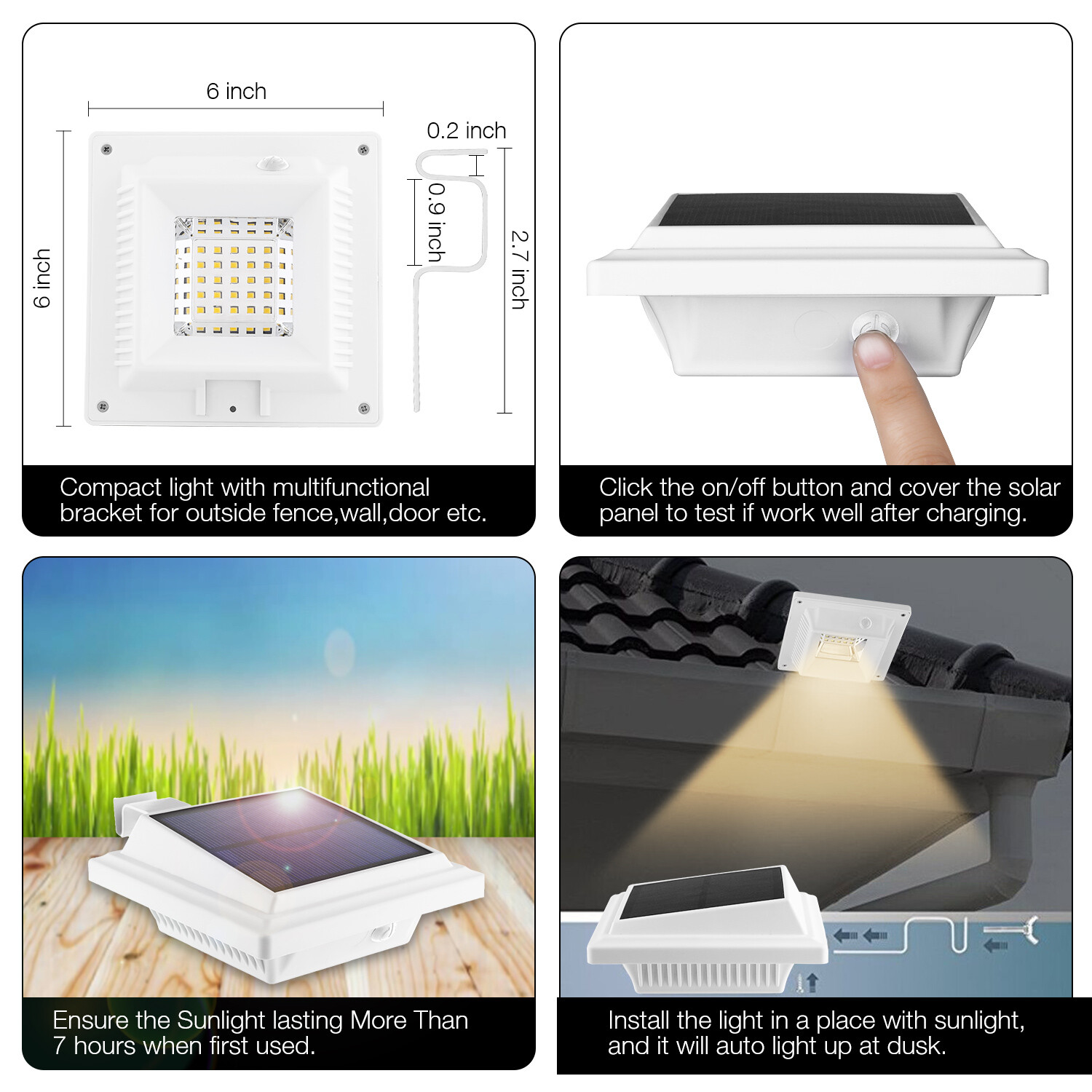 6 inch

6 inch

0.2 inch

0.9 inch

2.7 inch

Compact light with multifunctional bracket for outside fence,wall,door etc.

Click the on/off button and cover the solar panel to test if work well after charging.

Ensure the Sunlight lasting More Than 7 hours when first used.

Install the light in a place with sunlight, and it will auto light up at dusk.