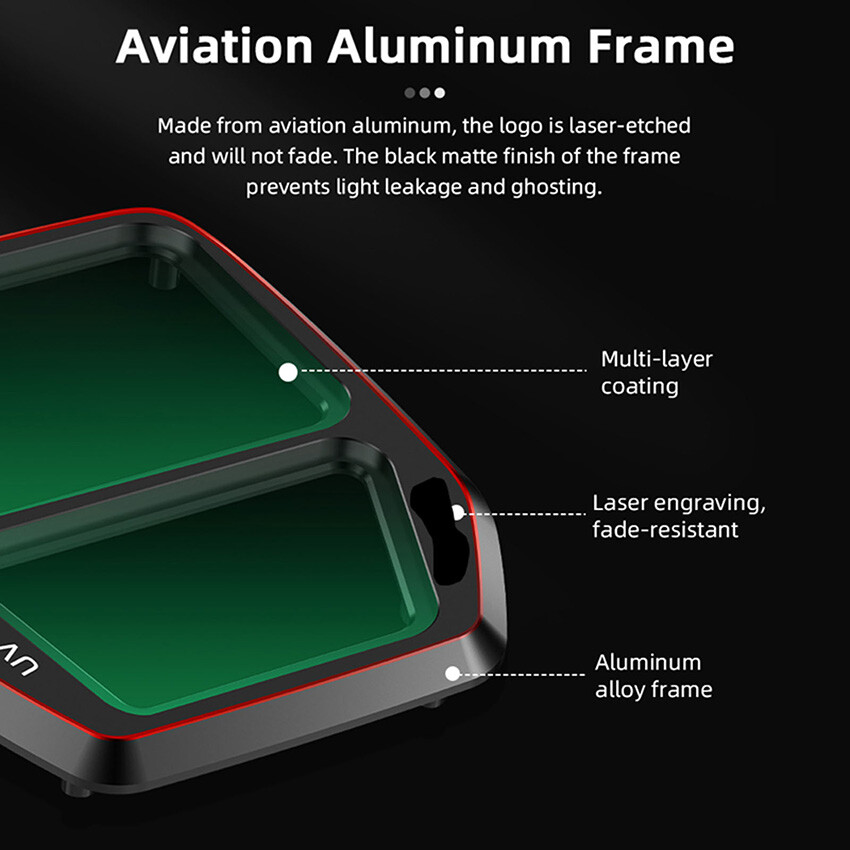 Aviation Aluminum Frame

Made from aviation aluminum, the logo is laser-etched and will not fade. The black matte finish of the frame prevents light leakage and ghosting.

Multi-layer coating

Laser engraving, fade-resistant

Aluminum alloy frame

UV